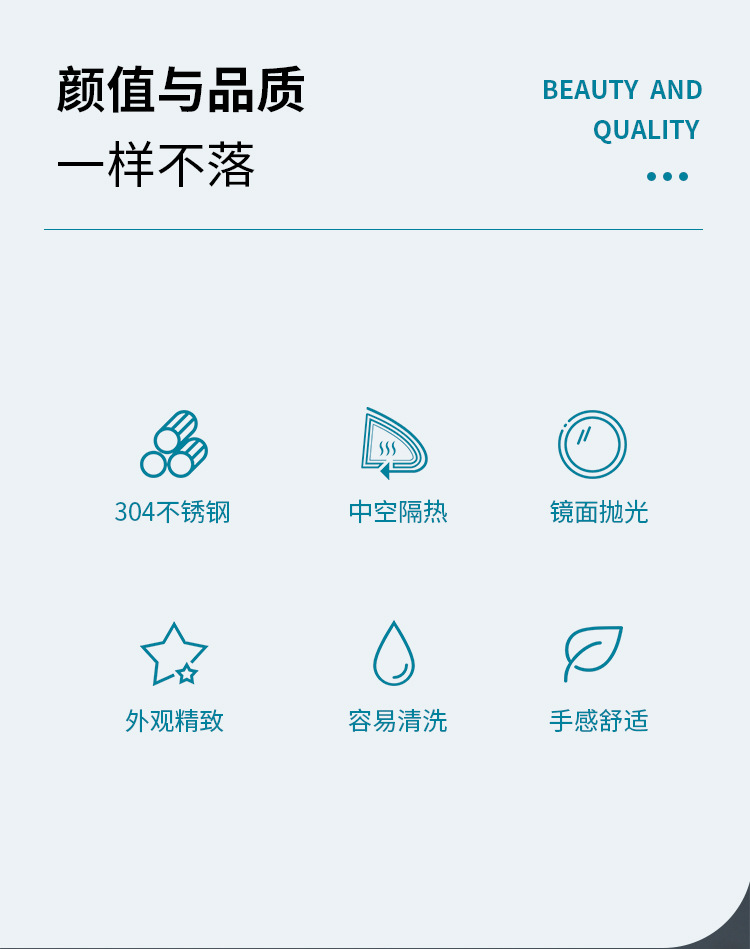 颜值与品质
一样不落

BEAUTY AND
QUALITY

304不锈钢

中空隔热

镜面抛光

外观精致

容易清洗

手感舒适