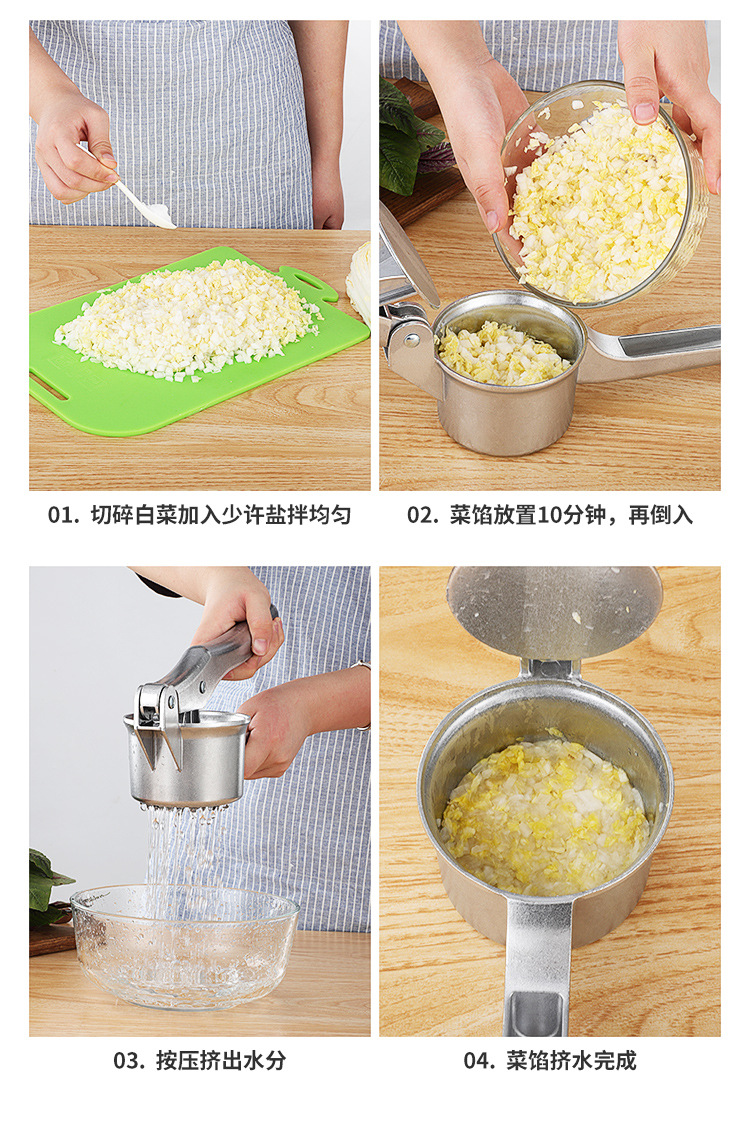 01. 切碎白菜加入少许盐拌均匀

02. 菜馅放置10分钟，再倒入

03. 按压挤出水分

04. 菜馅挤水完成