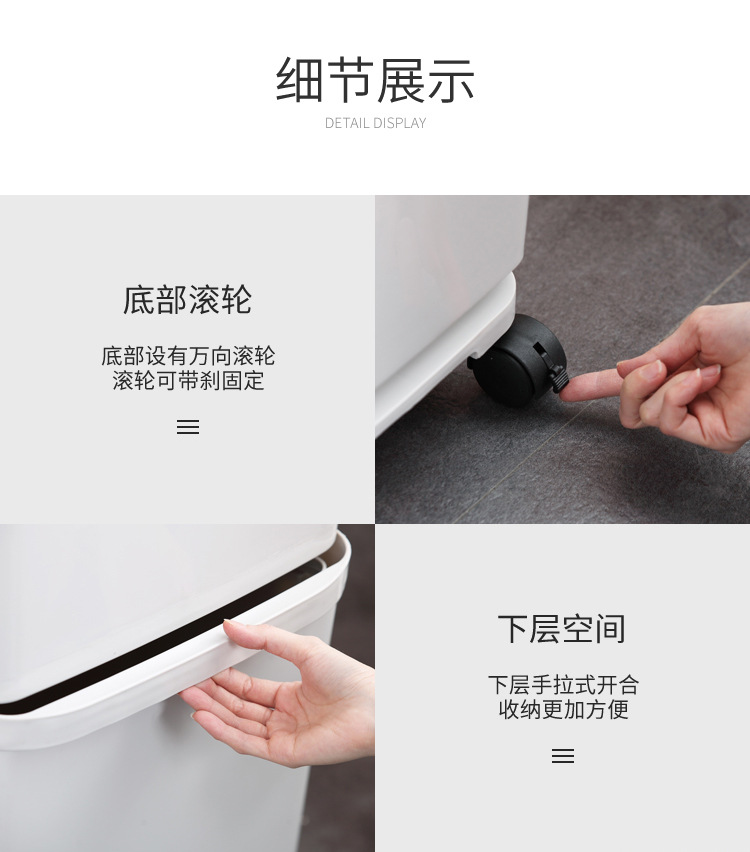 细节展示
DETAIL DISPLAY

底部滚轮

底部设有万向滚轮
滚轮可带刹固定

下层空间

下层手拉式开合
收纳更加方便