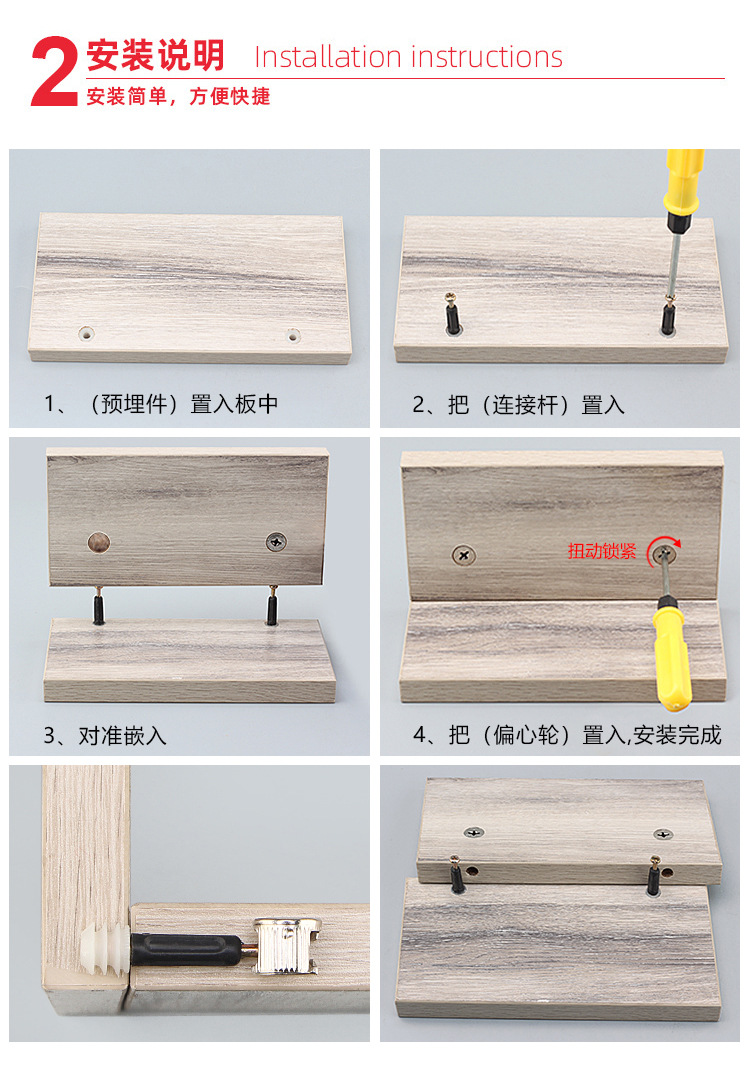 2 安装说明 Installation instructions
安装简单，方便快捷

1、（预埋件）置入板中

2、把（连接杆）置入

3、对准嵌入

扭动锁紧

4、把（偏心轮）置入,安装完成