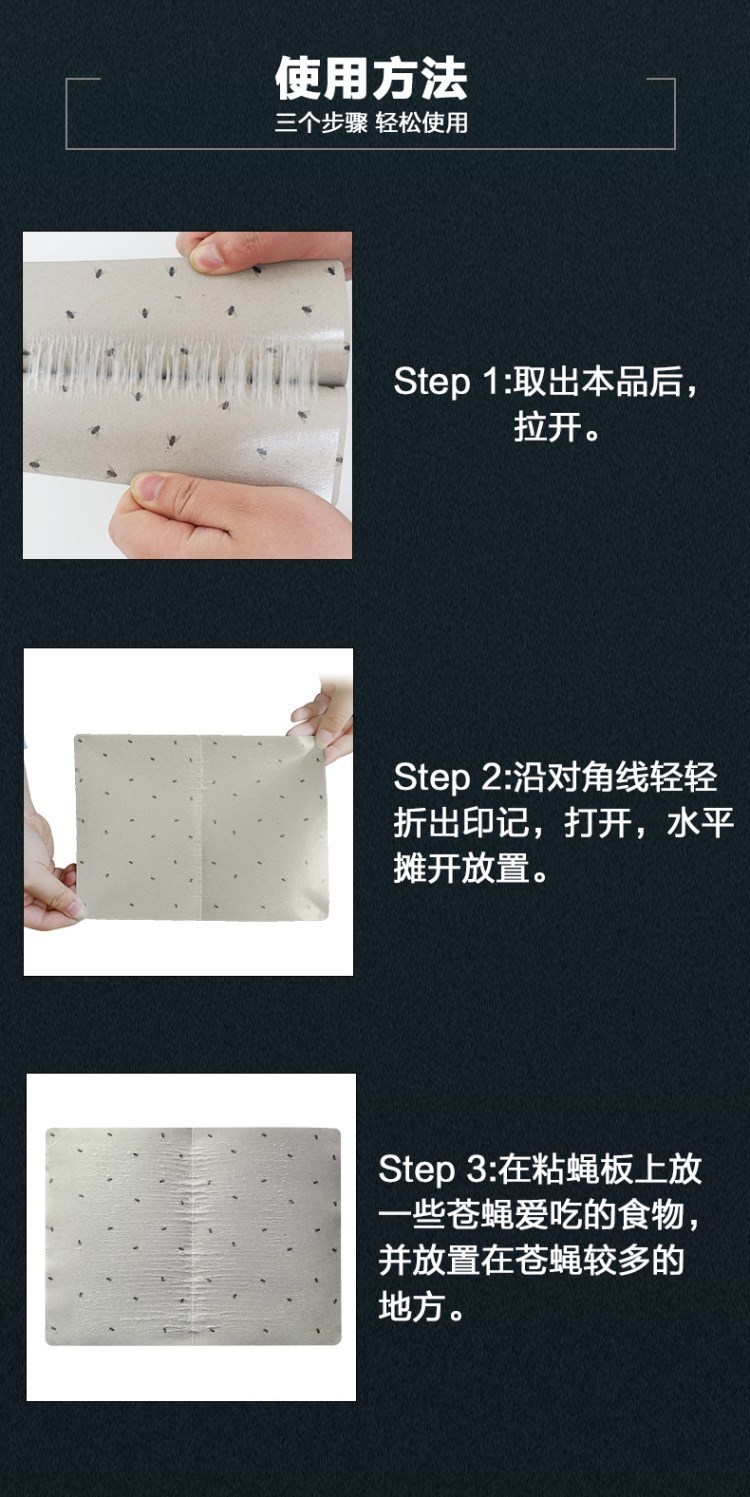 使用方法
三个步骤 轻松使用

Step 1:取出本品后，拉开。

Step 2:沿对角线轻轻折出印记，打开，水平摊开放置。

Step 3:在粘蝇板上放一些苍蝇爱吃的食物，并放置在苍蝇较多的地方。