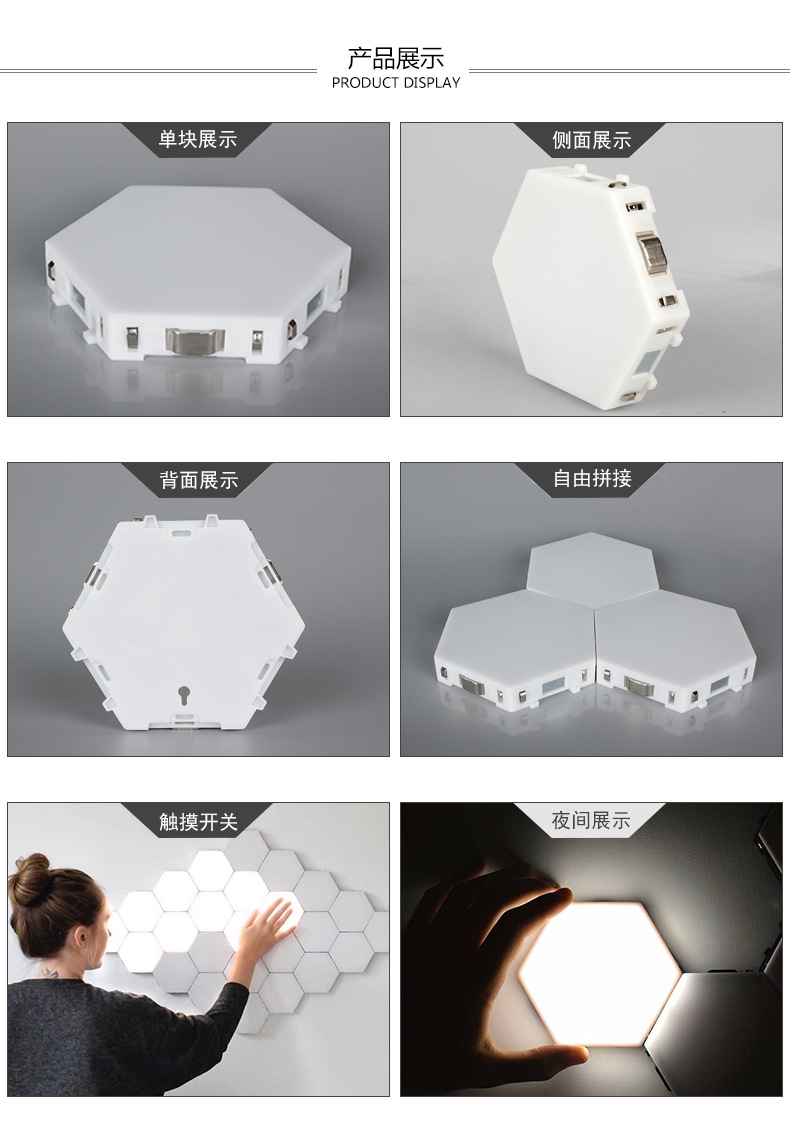 产品展示
PRODUCT DISPLAY

单块展示

侧面展示

背面展示

自由拼接

触摸开关

夜间展示