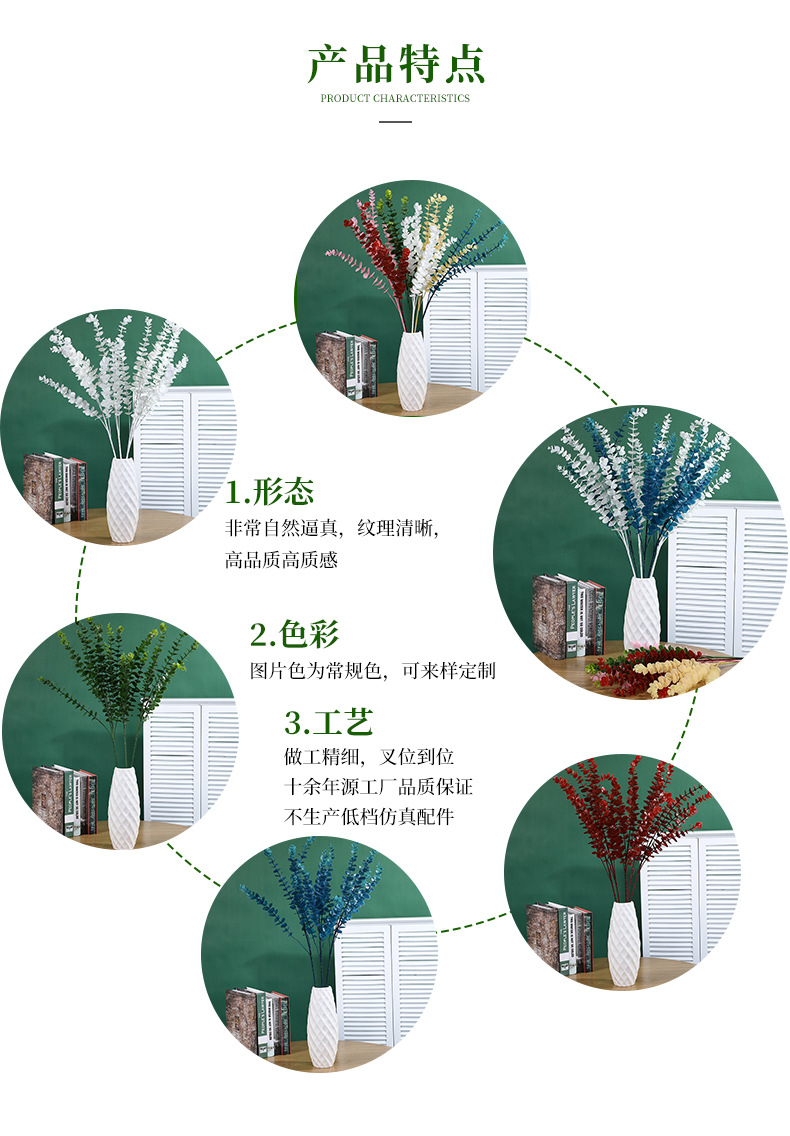 产品特点
PRODUCT CHARACTERISTICS

1.形态
非常自然逼真，纹理清晰，
高品质高质感

2.色彩
图片色为常规色，可来样定制

3.工艺
做工精细，叉位到位
十余年源工厂品质保证
不生产低档仿真配件