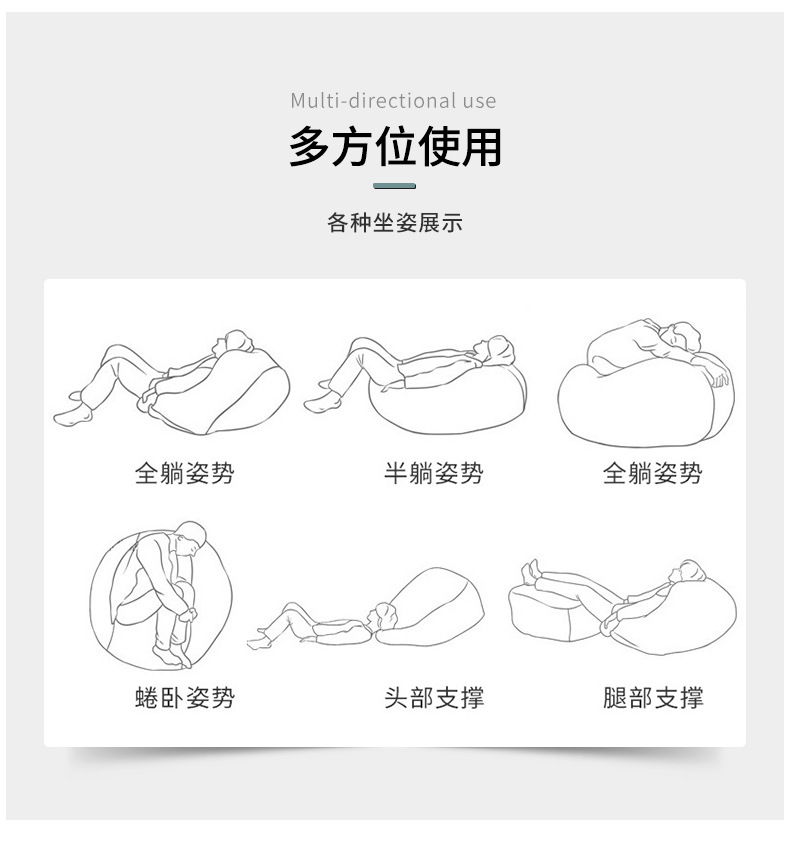 Multi-directional use

多方位使用

各种坐姿展示

全躺姿势

半躺姿势

全躺姿势

蜷卧姿势

头部支撑

腿部支撑