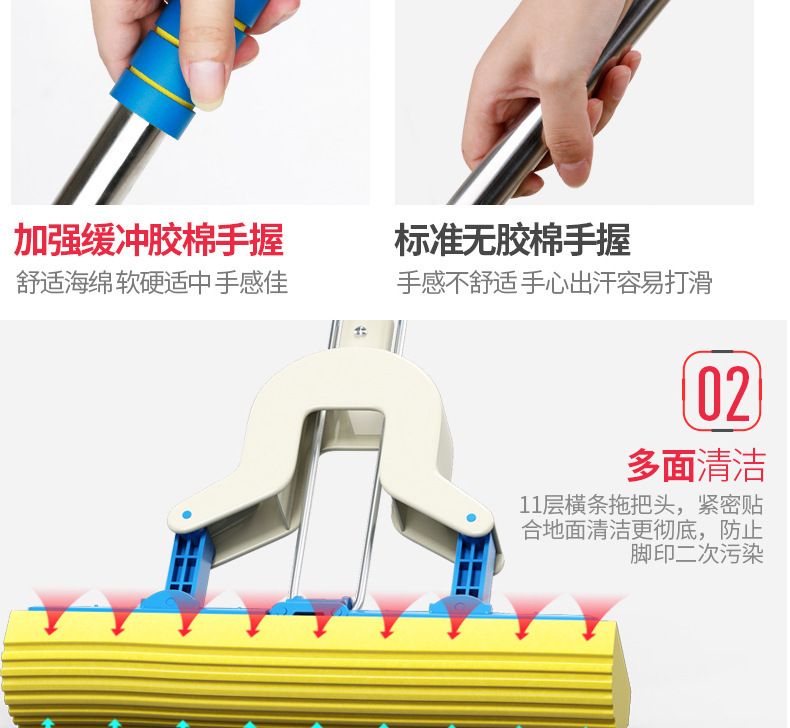 加强缓冲胶棉手握
舒适海绵 软硬适中 手感佳

标准无胶棉手握
手感不舒适 手心出汗容易打滑

02

多面清洁
11层横条拖把头，紧密贴合地面清洁更彻底，防止脚印二次污染