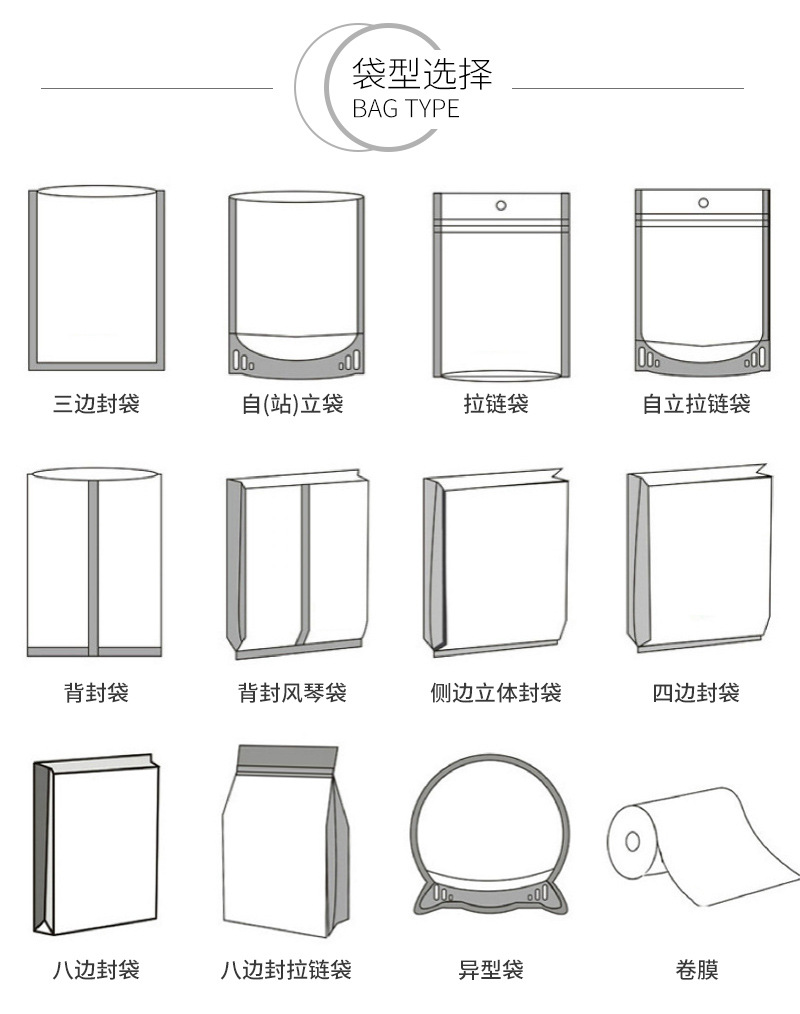 袋型选择
BAG TYPE

三边封袋

自(站)立袋

拉链袋

自立拉链袋

背封袋

背封风琴袋

侧边立体封袋

四边封袋

八边封袋

八边封拉链袋

异型袋

卷膜