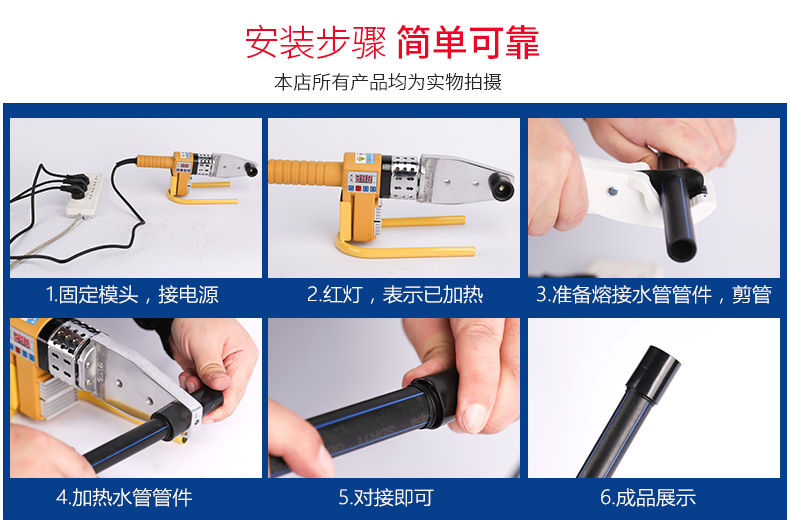 安装步骤 简单可靠

本店所有产品均为实物拍摄

1.固定模头，接电源

2.红灯，表示已加热

3.准备熔接水管管件，剪管

4.加热水管管件

5.对接即可

6.成品展示