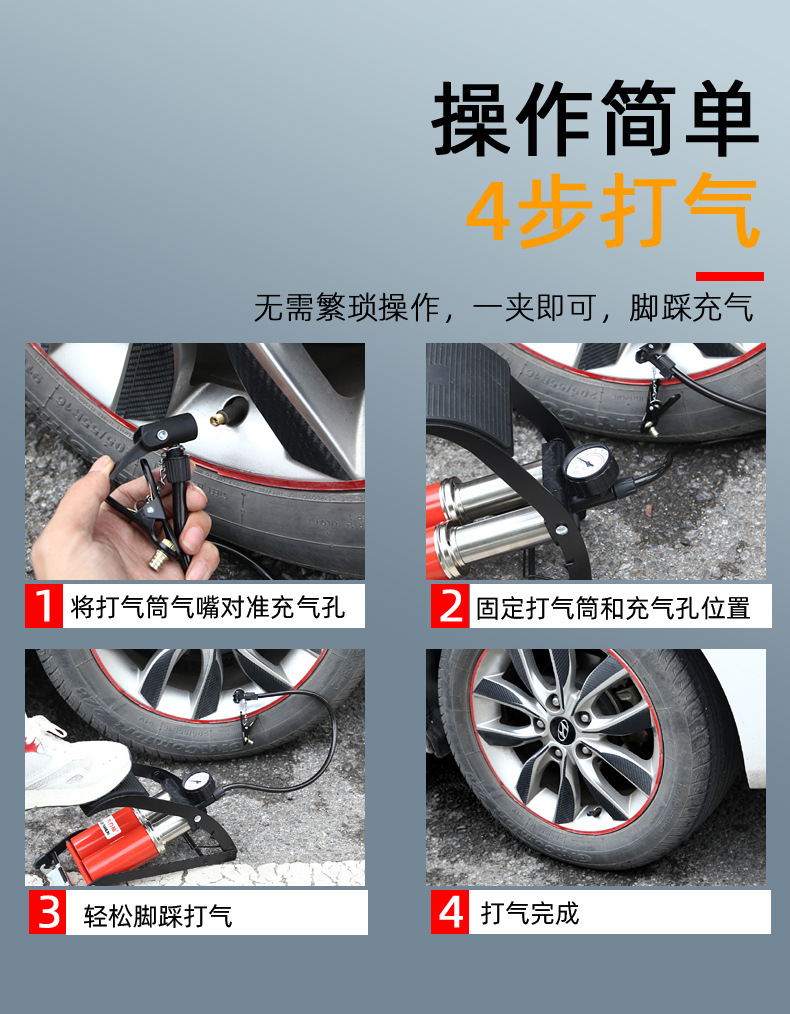 操作简单
4步打气

无需繁琐操作，一夹即可，脚踩充气

1 将打气筒气嘴对准充气孔

2 固定打气筒和充气孔位置

3 轻松脚踩打气

4 打气完成