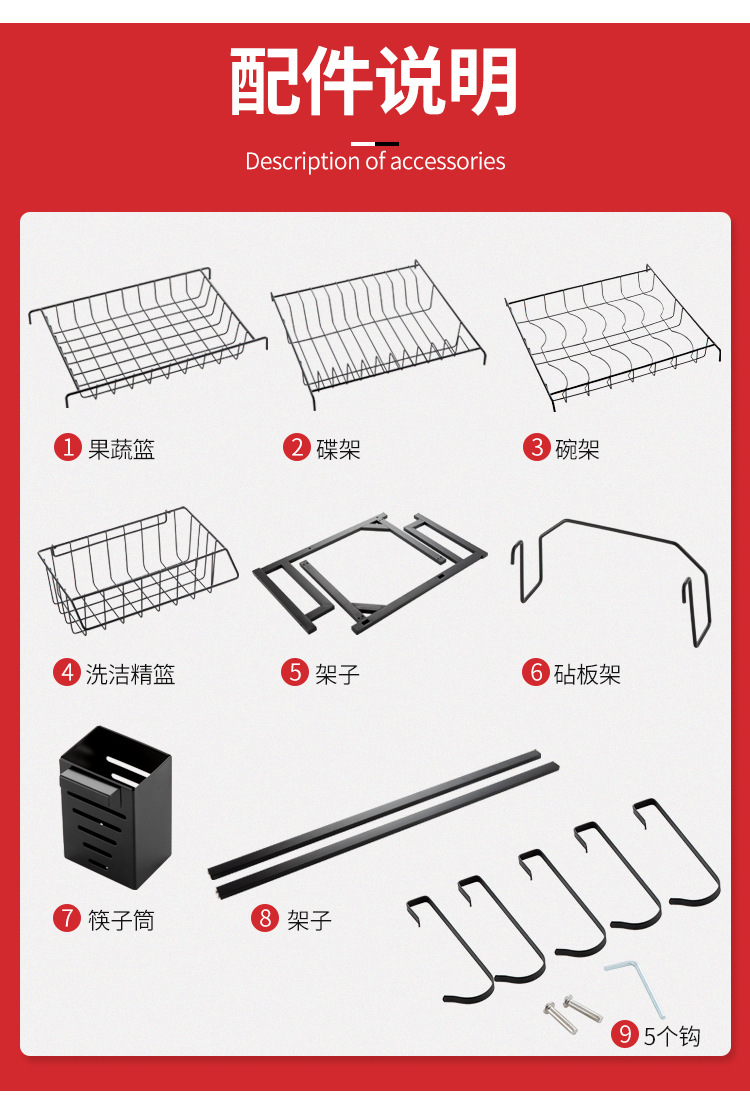 配件说明

Description of accessories

1 果蔬篮

2 碟架

3 碗架

4 洗洁精篮

5 架子

6 砧板架

7 筷子筒

8 架子

9 5个钩