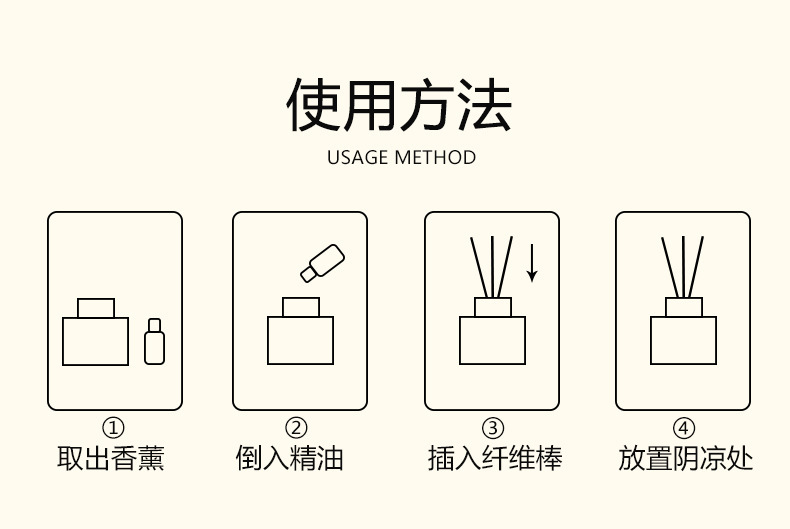 使用方法
USAGE METHOD

①
取出香薰

②
倒入精油

③
插入纤维棒

④
放置阴凉处