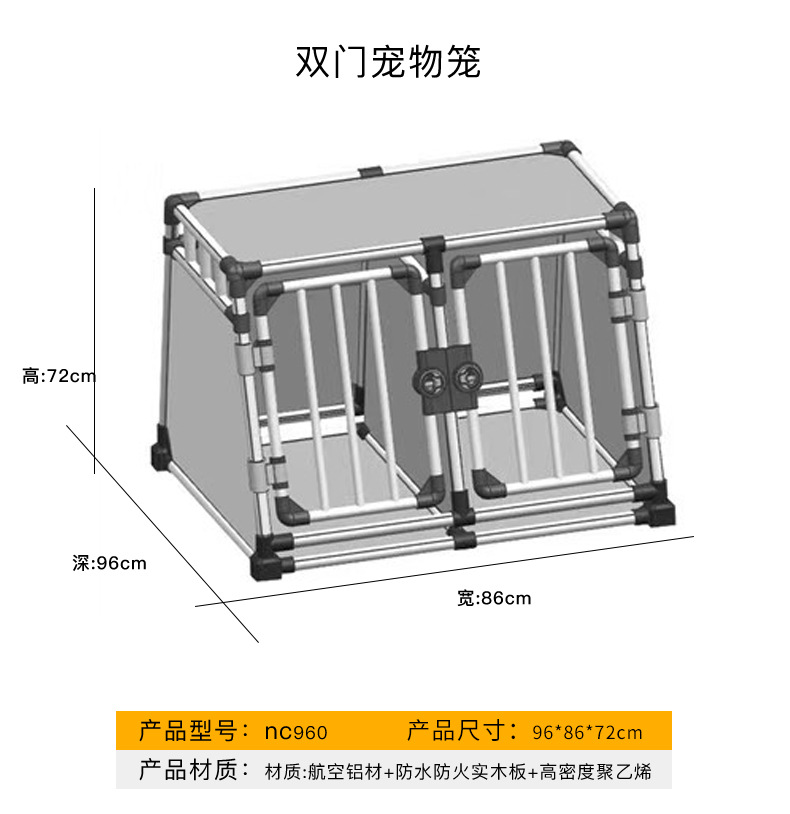 双门宠物笼

高:72cm

深:96cm

宽:86cm

产品型号：nc960 产品尺寸：96*86*72cm

产品材质：材质:航空铝材+防水防火实木板+高密度聚乙烯