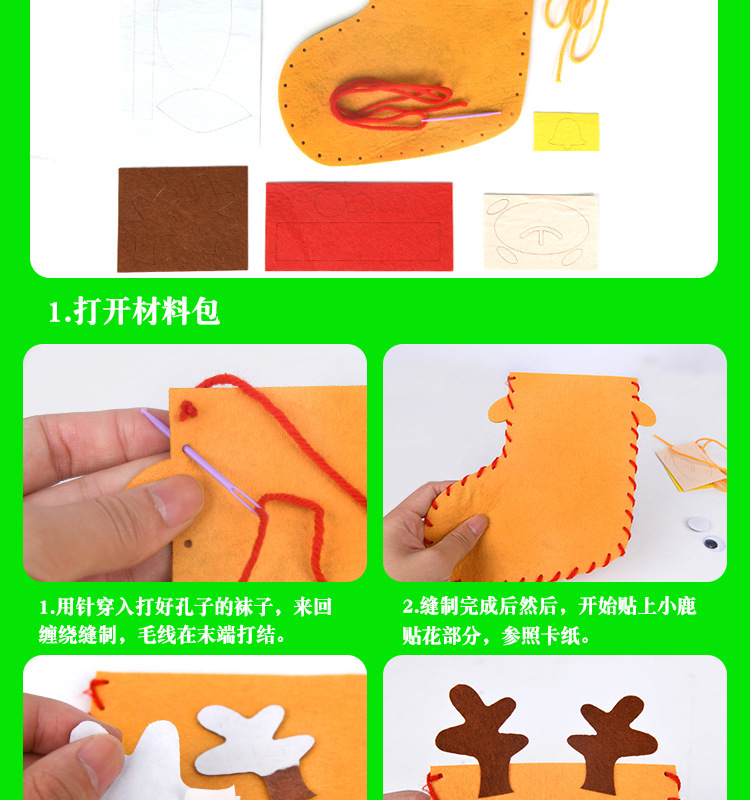 1.打开材料包

1.用针穿入打好孔子的袜子，来回缠绕缝制，毛线在末端打结。

2.缝制完成后然后，开始贴上小鹿贴花部分，参照卡纸。