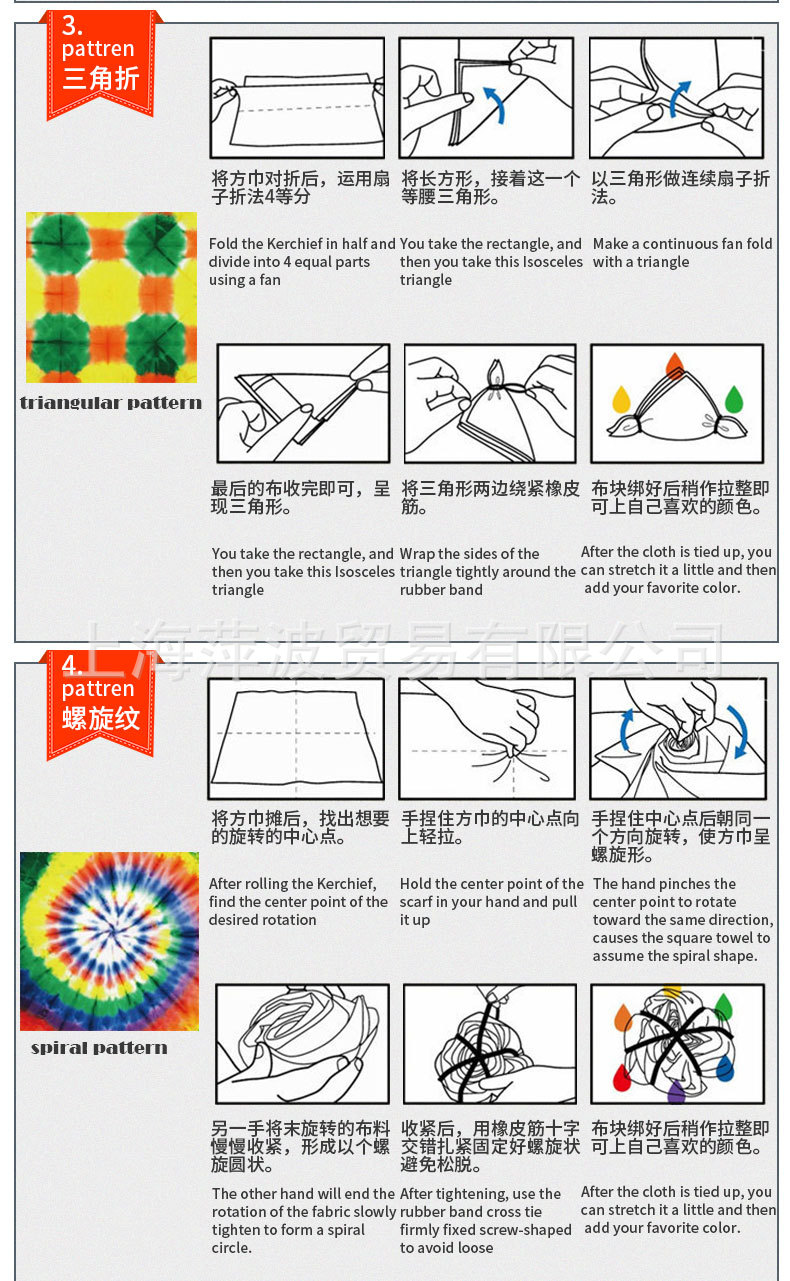 3.
pattren
三角折

triangular pattern

将方巾对折后，运用扇子折法4等分

Fold the Kerchief in half and divide into 4 equal parts using a fan

将长方形，接着这一个等腰三角形。

You take the rectangle, and then you take this Isosceles triangle

以三角形做连续扇子折法。

Make a continuous fan fold with a triangle

最后的布收完即可，呈现三角形。

You take the rectangle, and then you take this Isosceles triangle

将三角形两边绕紧橡皮筋。

Wrap the sides of the triangle tightly around the rubber band

布块绑好后稍作拉整即可上自己喜欢的颜色。

After the cloth is tied up, you can stretch it a little and then add your favorite color.

上海萍波贸易有限公司

4.
pattren
螺旋纹

spiral pattern

将方巾摊后，找出想要的旋转的中心点。

After rolling the Kerchief, find the center point of the desired rotation

手捏住方巾的中心点向上轻拉。

Hold the center point of the scarf in your hand and pull it up

手捏住中心点后朝同一个方向旋转，使方巾呈螺旋形。

The hand pinches the center point to rotate toward the same direction, causes the square towel to assume the spiral shape.

另一手将末旋转的布料慢慢收紧，形成以个螺旋圆状。

The other hand will end the rotation of the fabric slowly tighten to form a spiral circle.

收紧后，用橡皮筋十字交错扎紧固定好螺旋状避免松脱。

After tightening, use the rubber band cross tie firmly fixed screw-shaped to avoid loose

布块绑好后稍作拉整即可上自己喜欢的颜色。

After the cloth is tied up, you can stretch it a little and then add your favorite color.