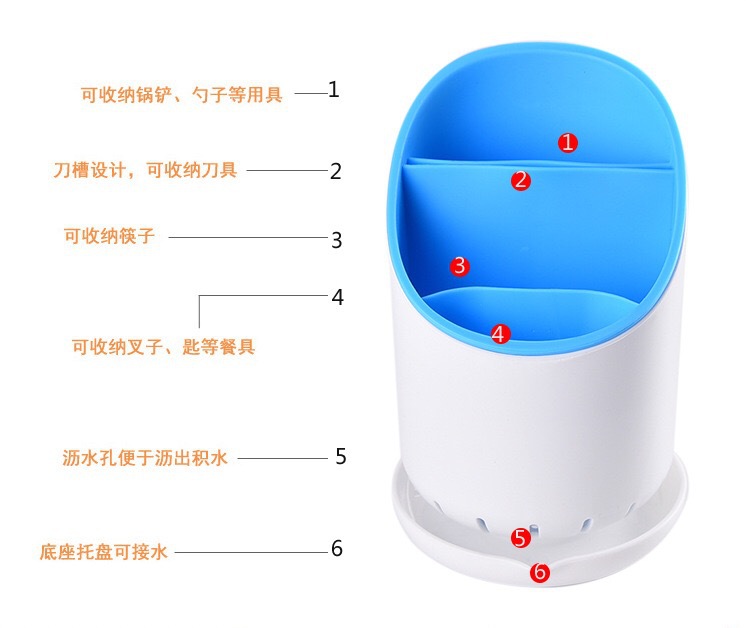 可收纳锅铲、勺子等用具 1

刀槽设计，可收纳刀具 2

可收纳筷子 3

4

可收纳叉子、匙等餐具

沥水孔便于沥出积水 5

底座托盘可接水 6

1

2

3

4

5

6