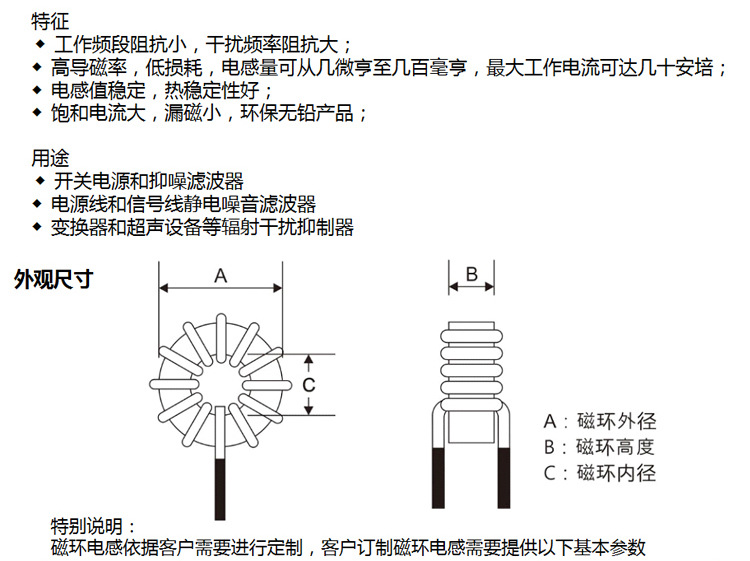 特征
◆ 工作频段阻抗小，干扰频率阻抗大；
◆ 高导磁率，低损耗，电感量可从几微亨至几百毫亨，最大工作电流可达几十安培；
◆ 电感值稳定，热稳定性好；
◆ 饱和电流大，漏磁小，环保无铅产品；

用途
◆ 开关电源和抑噪滤波器
◆ 电源线和信号线静电噪音滤波器
◆ 变换器和超声设备等辐射干扰抑制器

外观尺寸

A

C

B

A：磁环外径
B：磁环高度
C：磁环内径

特别说明：
磁环电感依据客户需要进行定制，客户订制磁环电感需要提供以下基本参数