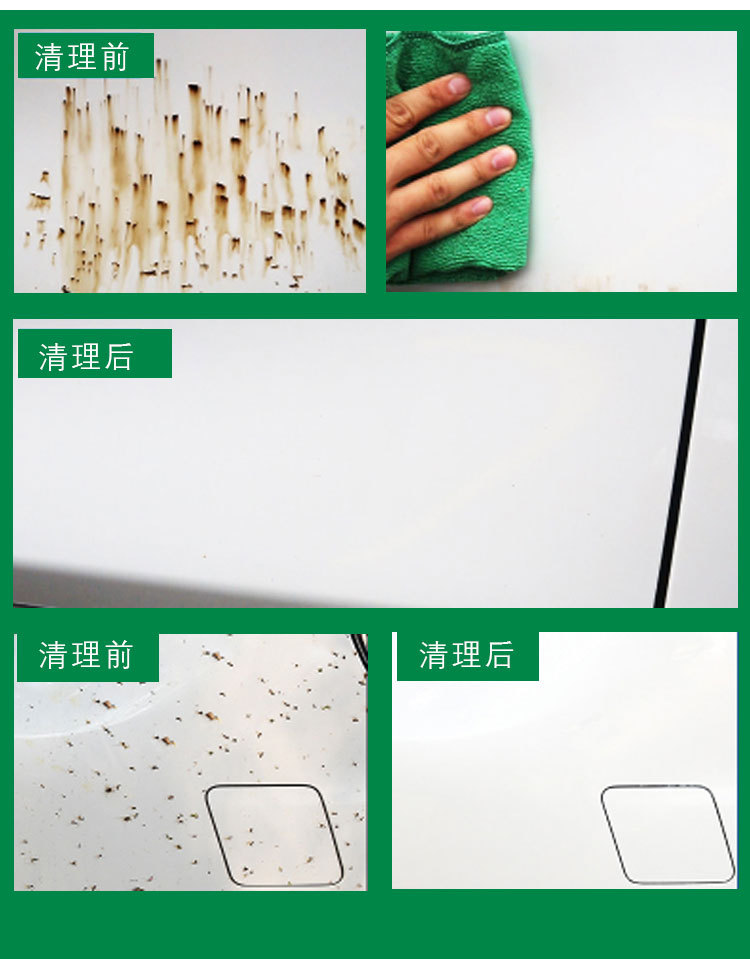 清理前

清理后

清理前

清理后