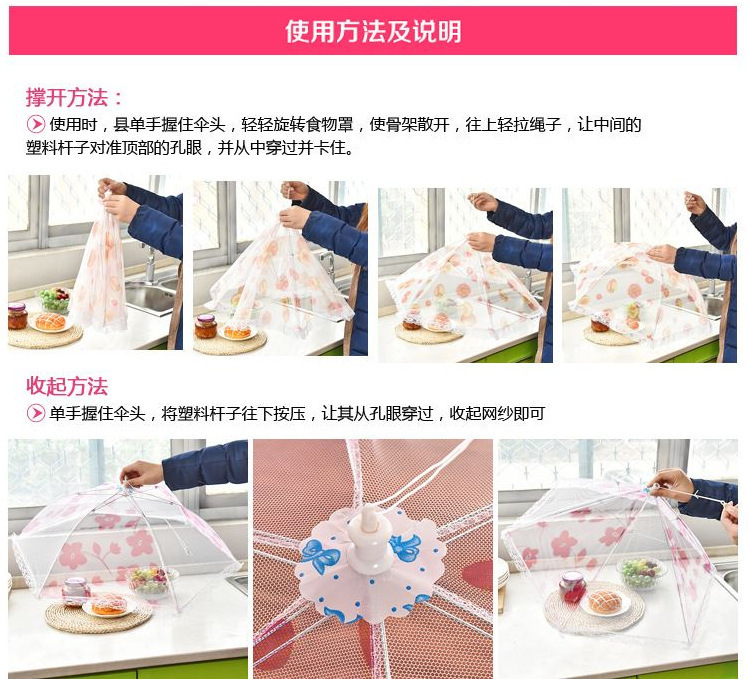 使用方法及说明

撑开方法：

使用时，县单手握住伞头，轻轻旋转食物罩，使骨架散开，往上轻拉绳子，让中间的塑料杆子对准顶部的孔眼，并从中穿过并卡住。

收起方法

单手握住伞头，将塑料杆子往下按压，让其从孔眼穿过，收起网纱即可