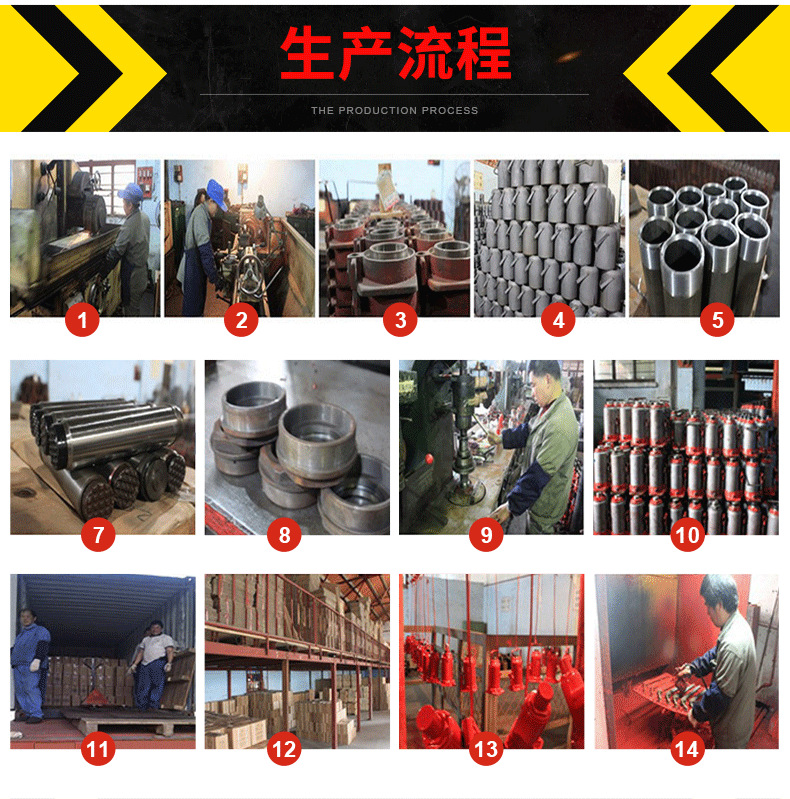 生产流程

THE PRODUCTION PROCESS

1 2 3 4 5

7 8 9 10

11 12 13 14