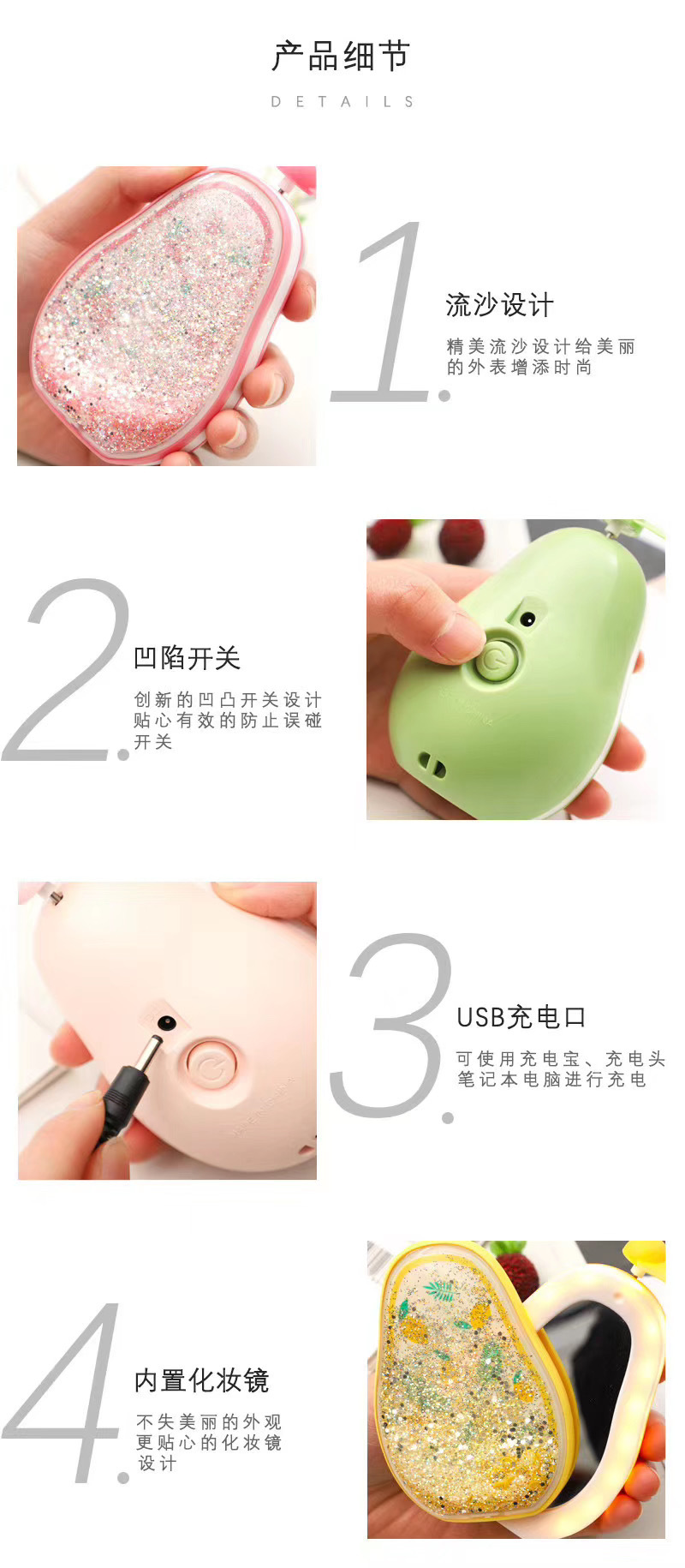 产品细节

DETAILS

1.

流沙设计

精美流沙设计给美丽的外表增添时尚

2.

凹陷开关

创新的凹凸开关设计贴心有效的防止误碰开关

3.

USB充电口

可使用充电宝、充电头笔记本电脑进行充电

4.

内置化妆镜

不失美丽的外观更贴心的化妆镜设计