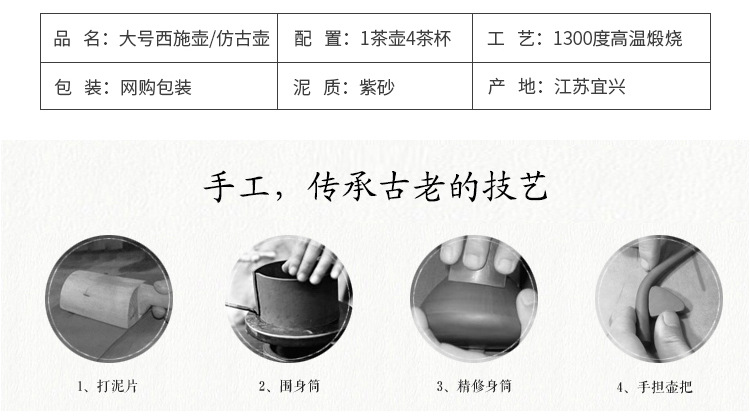 | 品　名：大号西施壶/仿古壶 | 配　置：1茶壶4茶杯 | 工　艺：1300度高温煅烧 |
|---|---|---|
| 包　装：网购包装 | 泥　质：紫砂 | 产　地：江苏宜兴 |

手工，传承古老的技艺

1、打泥片

2、围身筒

3、精修身筒

4、手担壶把