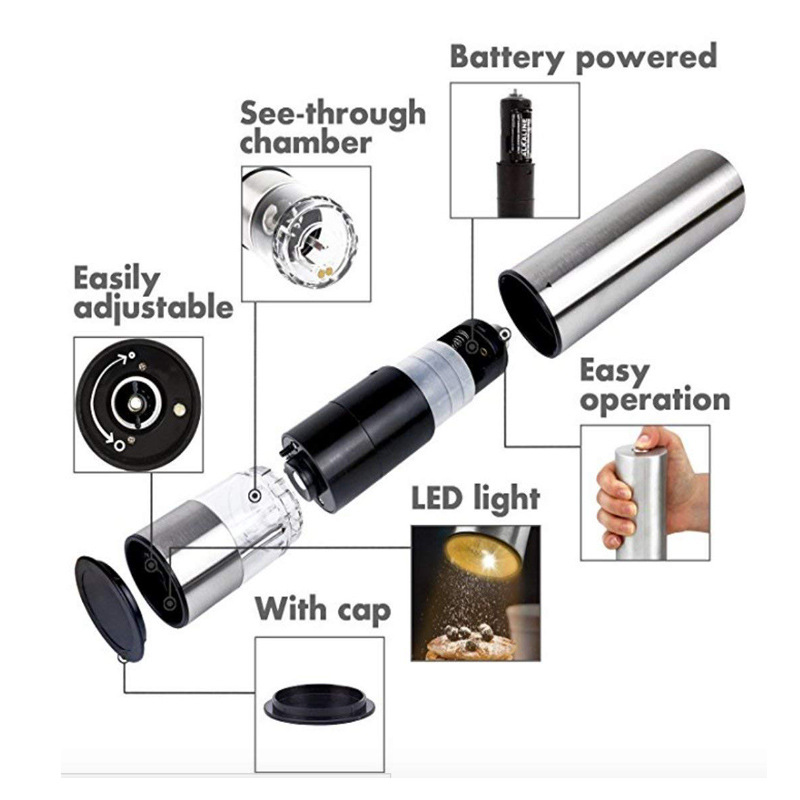 Battery powered

ALKALINE

See-through chamber

Easily adjustable

Easy operation

LED light

With cap