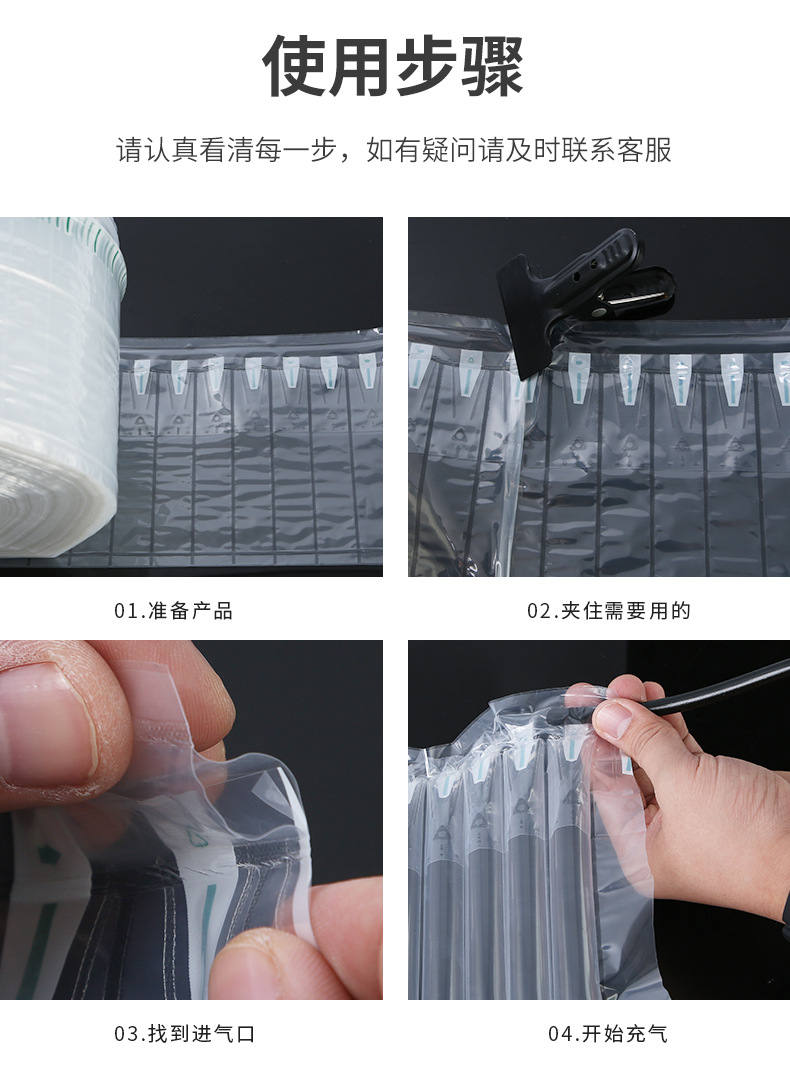 使用步骤

请认真看清每一步，如有疑问请及时联系客服

01.准备产品

02.夹住需要用的

03.找到进气口

04.开始充气