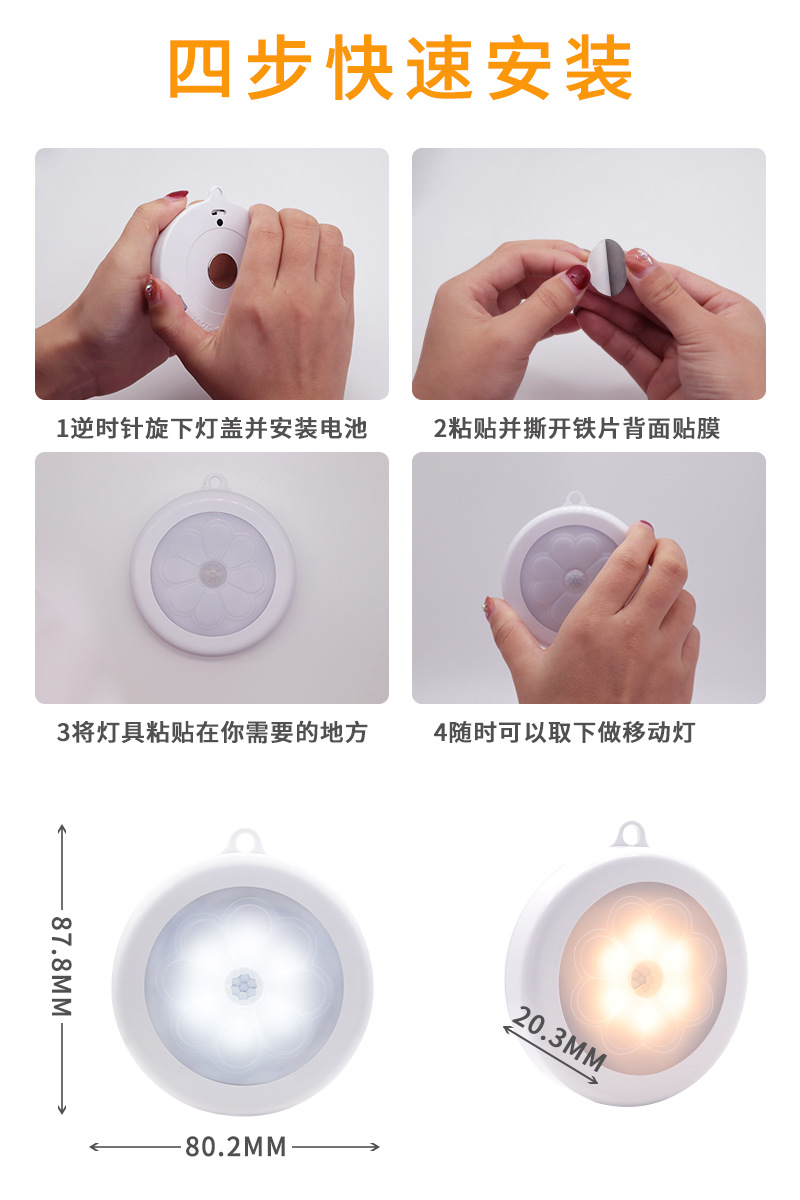 四步快速安装

1逆时针旋下灯盖并安装电池

2粘贴并撕开铁片背面贴膜

3将灯具粘贴在你需要的地方

4随时可以取下做移动灯

87.8MM

80.2MM

20.3MM