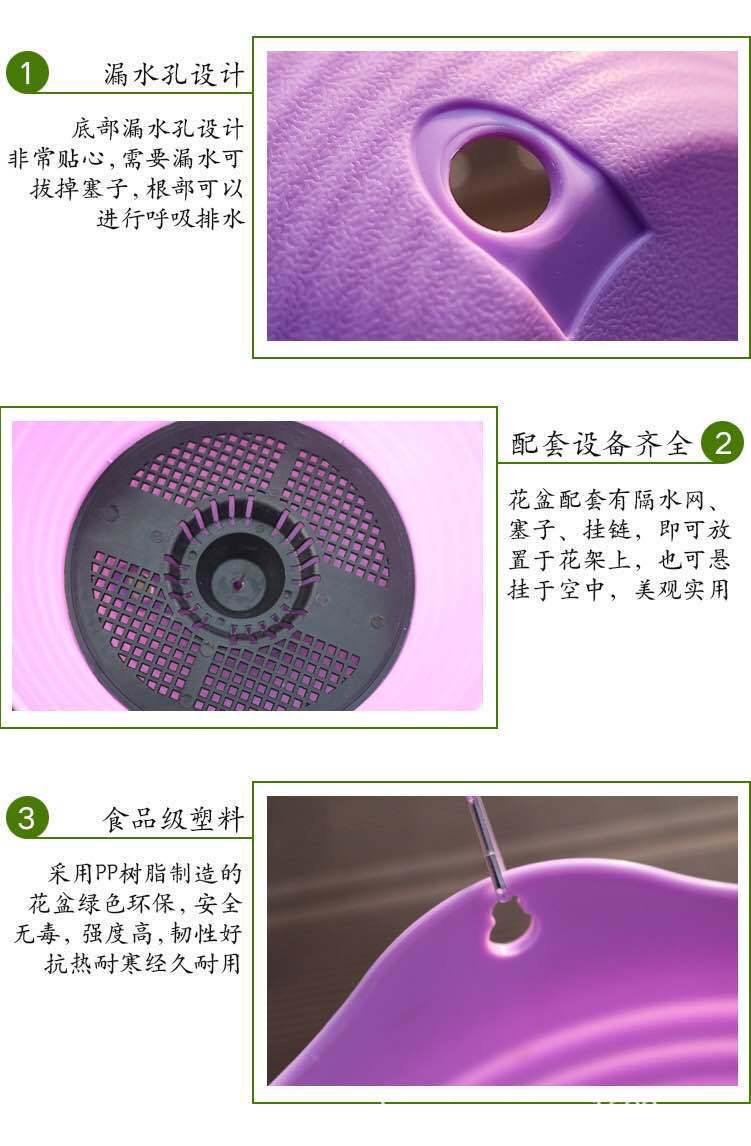 1 漏水孔设计

底部漏水孔设计非常贴心,需要漏水可拔掉塞子,根部可以进行呼吸排水

配套设备齐全 2

花盆配套有隔水网、塞子、挂链,即可放置于花架上,也可悬挂于空中,美观实用

3 食品级塑料

采用PP树脂制造的花盆绿色环保,安全无毒,强度高,韧性好抗热耐寒经久耐用