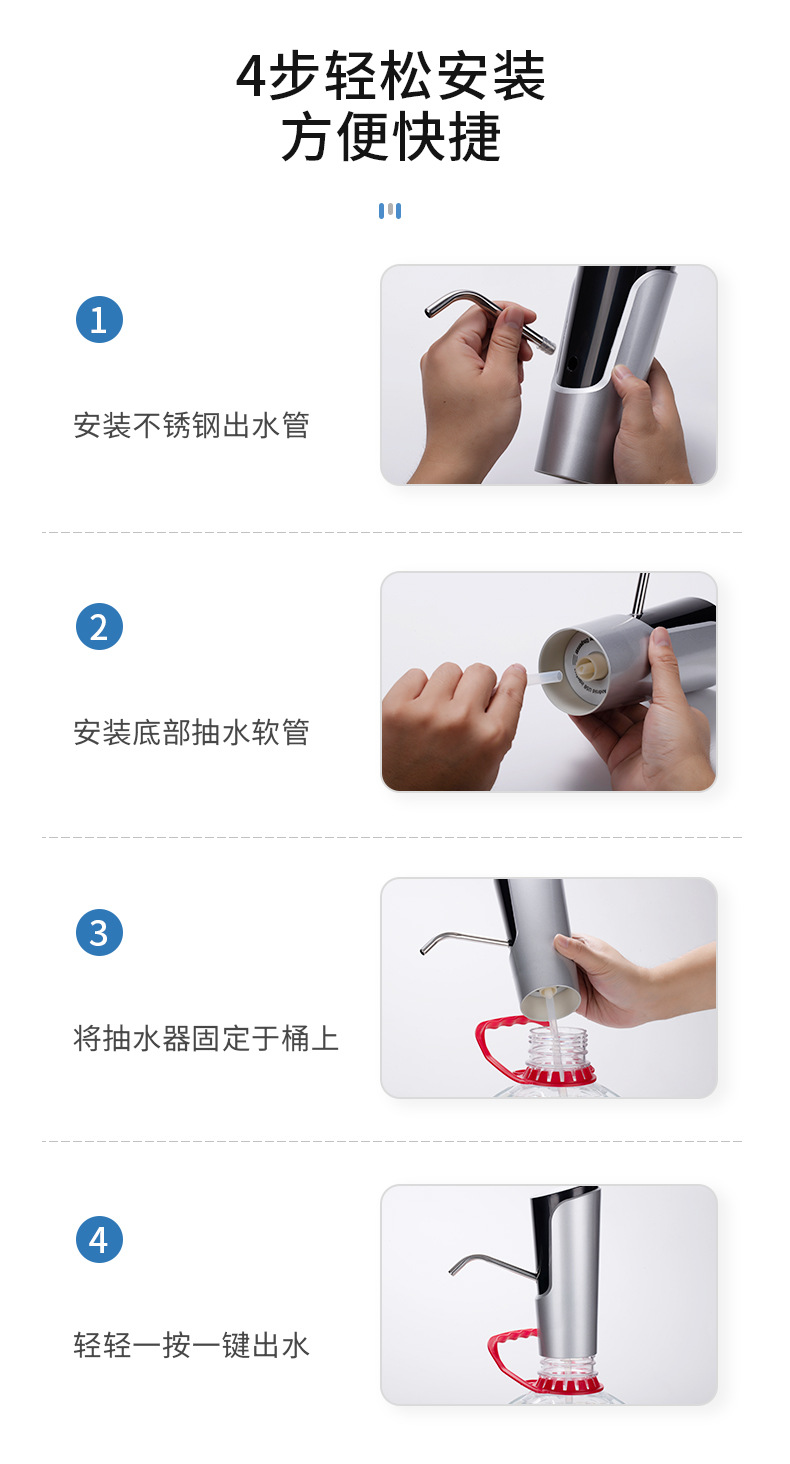 4步轻松安装
方便快捷

1

安装不锈钢出水管

2

安装底部抽水软管

3

将抽水器固定于桶上

4

轻轻一按一键出水