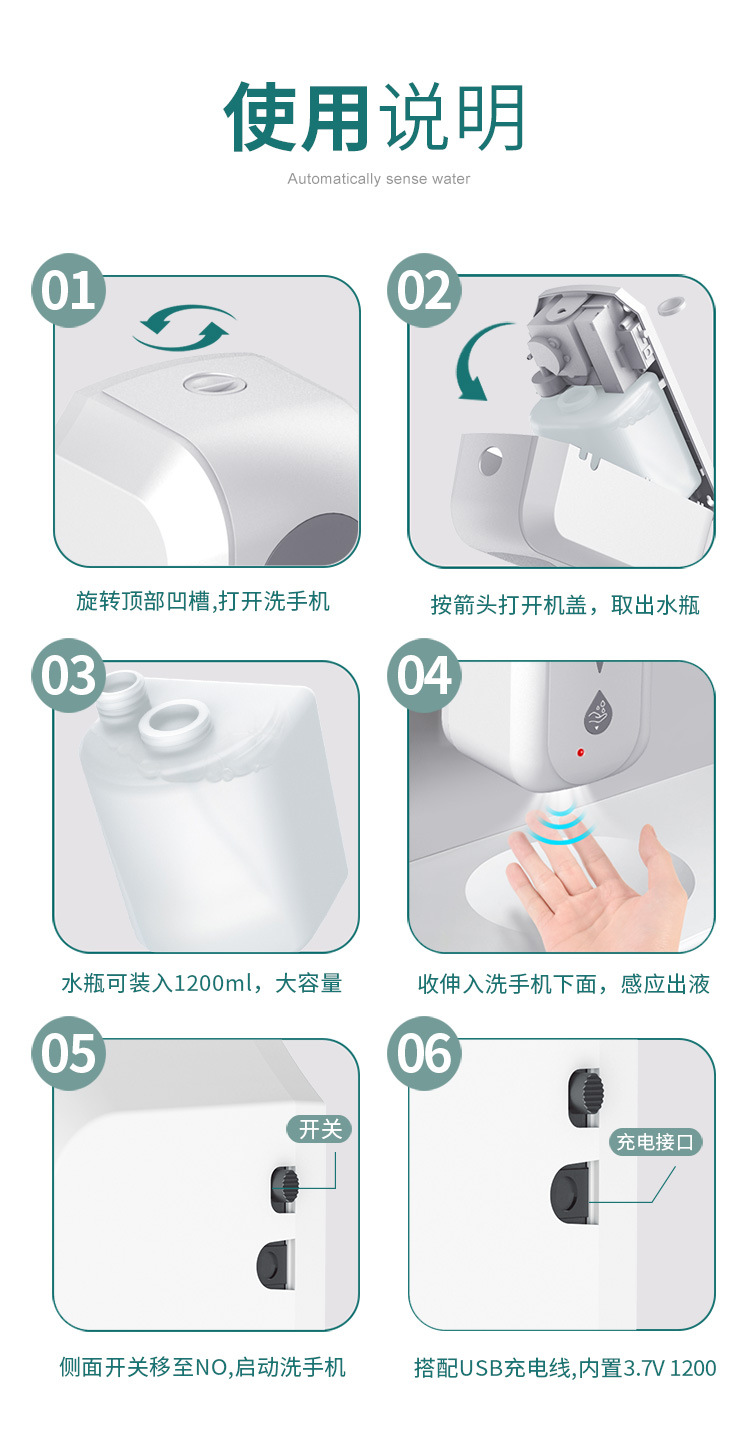 使用说明

Automatically sense water

01

旋转顶部凹槽,打开洗手机

02

按箭头打开机盖，取出水瓶

03

水瓶可装入1200ml，大容量

04

收伸入洗手机下面，感应出液

05

开关

侧面开关移至NO,启动洗手机

06

充电接口

搭配USB充电线,内置3.7V 1200