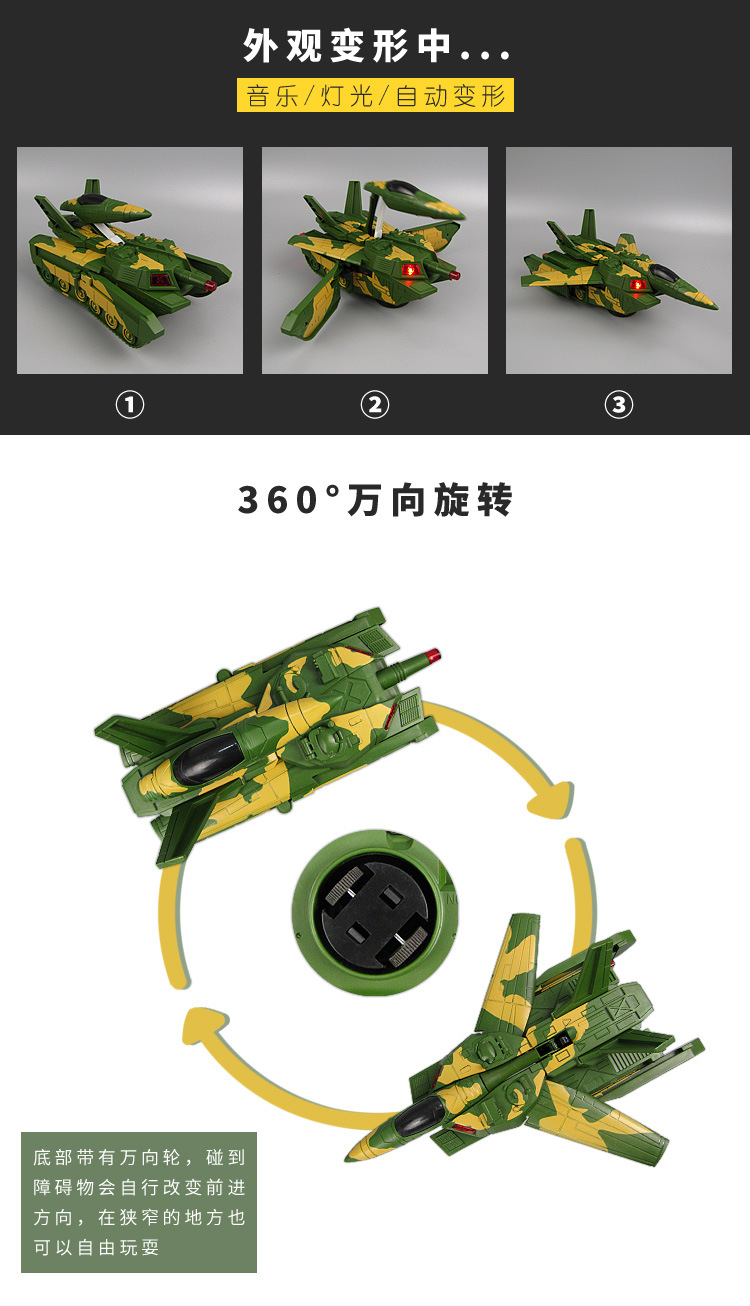 外观变形中...

音乐/灯光/自动变形

①

②

③

360°万向旋转

底部带有万向轮，碰到障碍物会自行改变前进方向，在狭窄的地方也可以自由玩耍