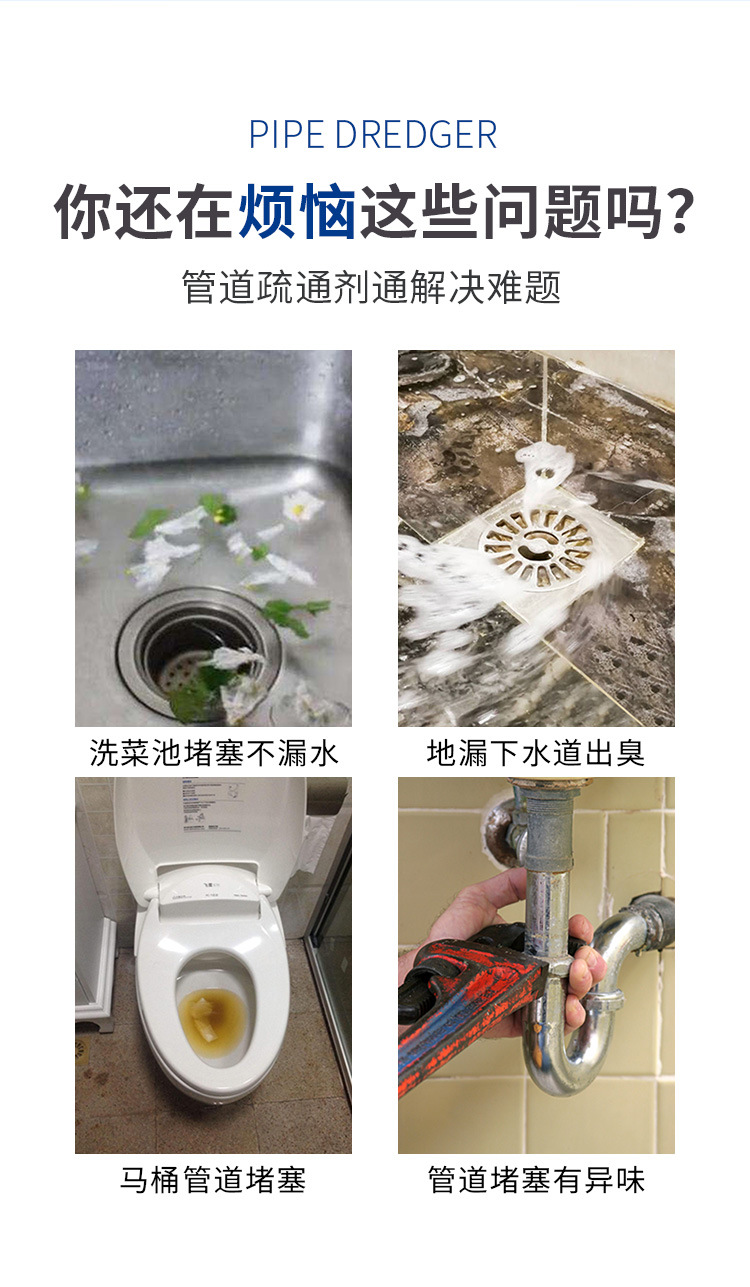 PIPE DREDGER

你还在烦恼这些问题吗?

管道疏通剂通解决难题

洗菜池堵塞不漏水

地漏下水道出臭

马桶管道堵塞

管道堵塞有异味