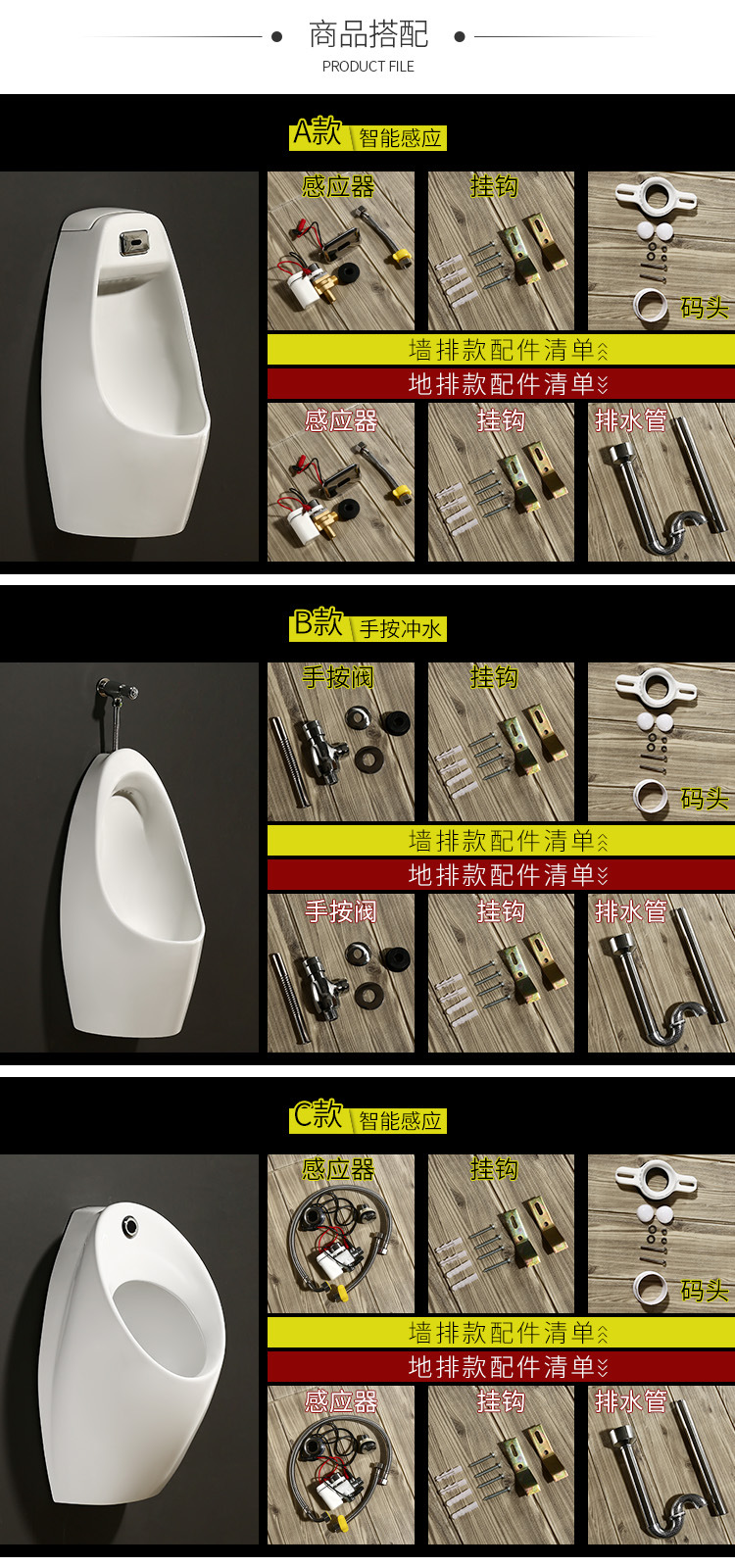 商品搭配
PRODUCT FILE

A款 智能感应

感应器
挂钩
码头

墙排款配件清单

地排款配件清单

感应器
挂钩
排水管

B款 手按冲水

手按阀
挂钩
码头

墙排款配件清单

地排款配件清单

手按阀
挂钩
排水管

C款 智能感应

感应器
挂钩
码头

墙排款配件清单

地排款配件清单

感应器
挂钩
排水管