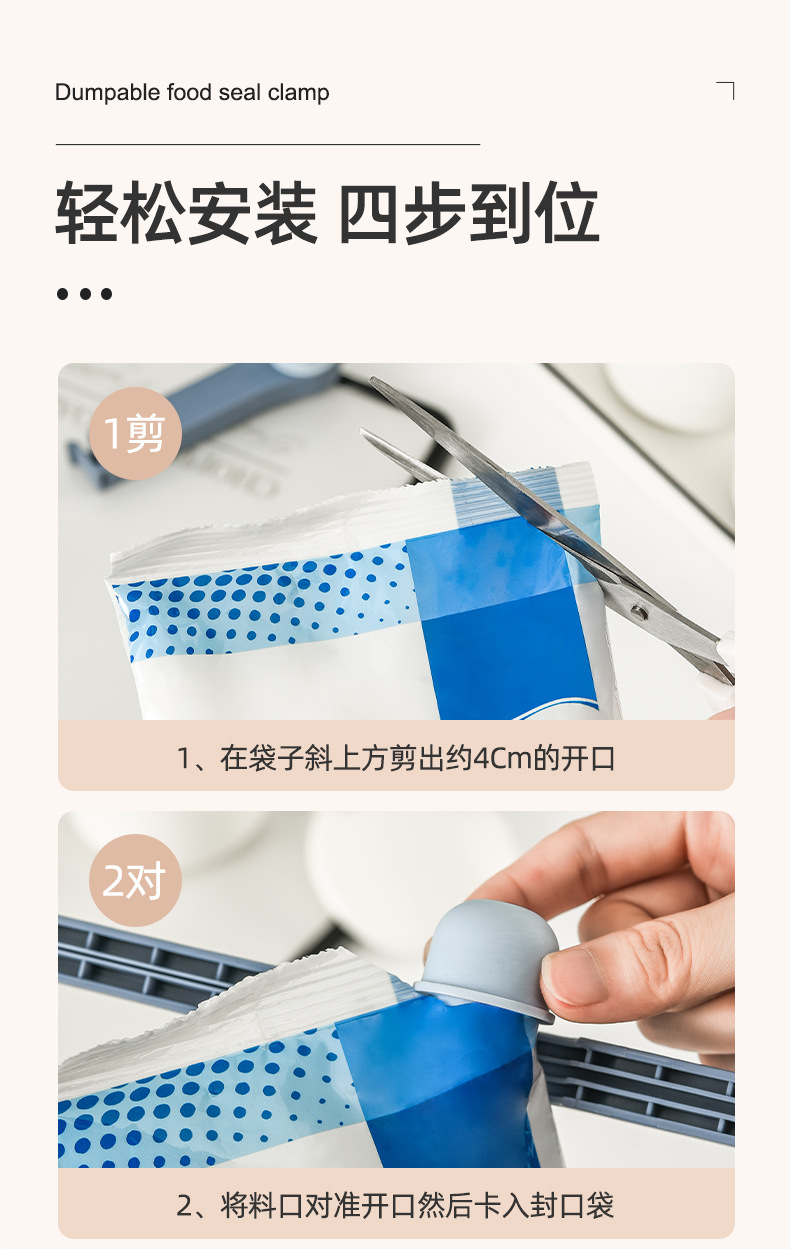 Dumpable food seal clamp

轻松安装 四步到位

1剪

1、在袋子斜上方剪出约4Cm的开口

2对

2、将料口对准开口然后卡入封口袋