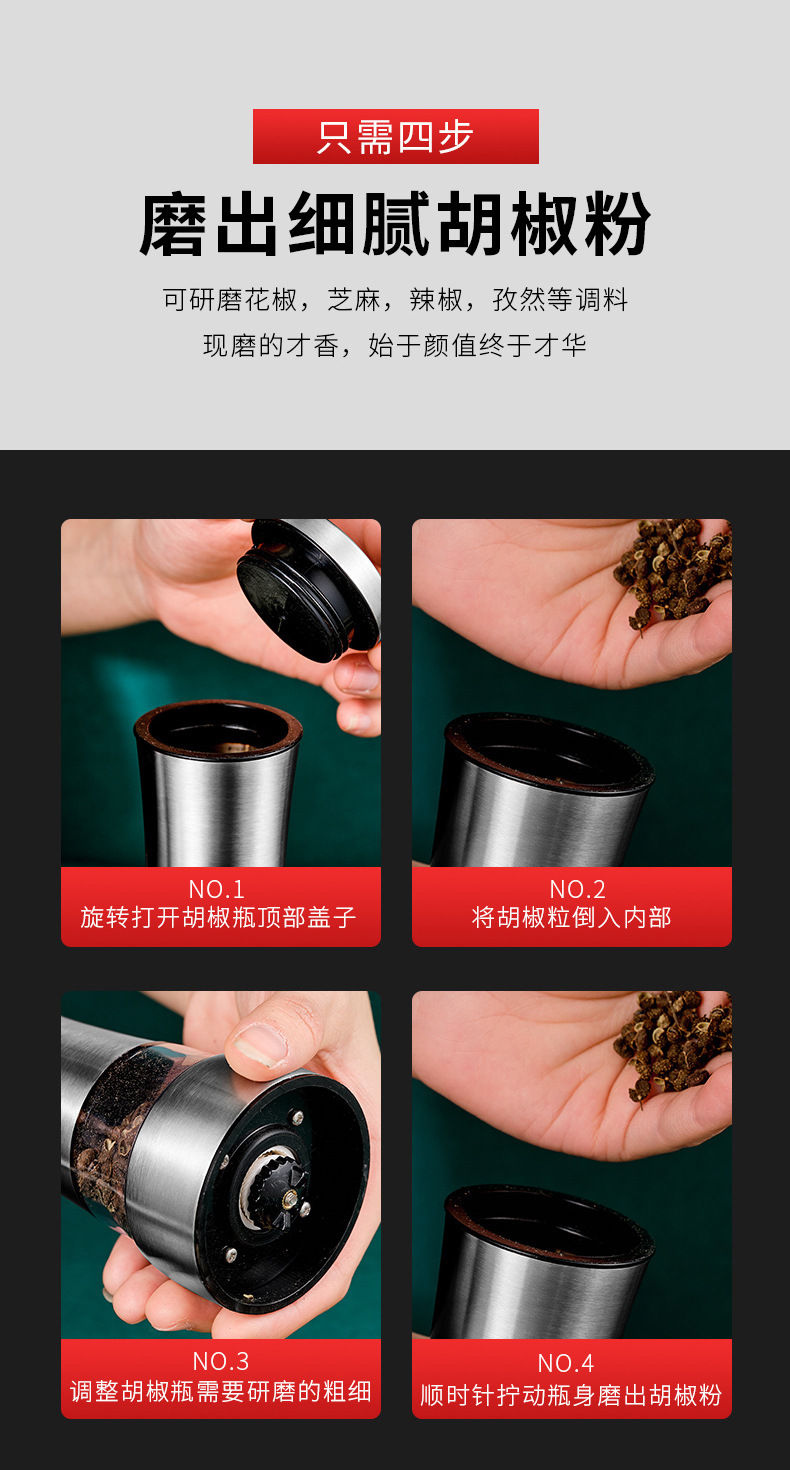 只需四步

磨出细腻胡椒粉

可研磨花椒，芝麻，辣椒，孜然等调料
现磨的才香，始于颜值终于才华

NO.1
旋转打开胡椒瓶顶部盖子

NO.2
将胡椒粒倒入内部

NO.3
调整胡椒瓶需要研磨的粗细

NO.4
顺时针拧动瓶身磨出胡椒粉