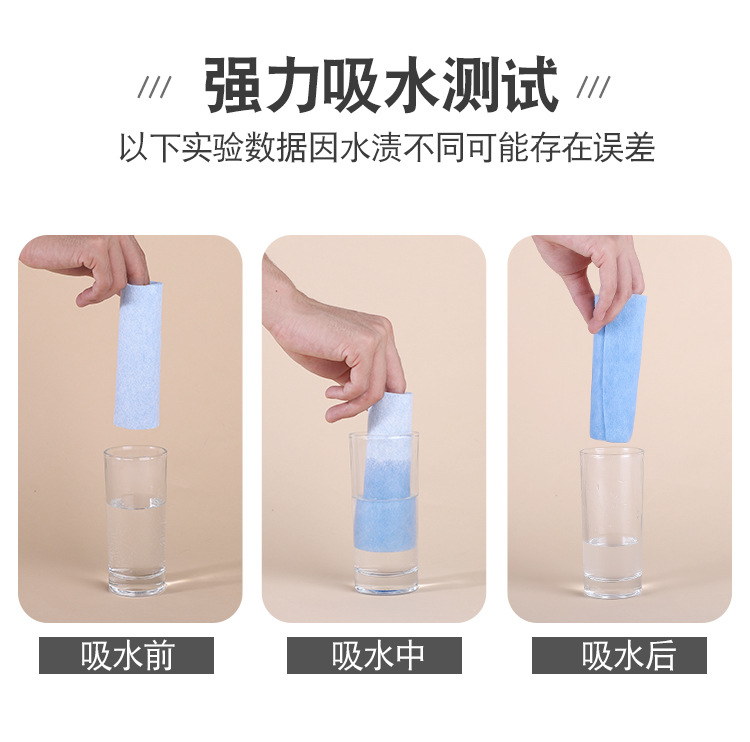 /// 强力吸水测试 ///

以下实验数据因水渍不同可能存在误差

吸水前

吸水中

吸水后