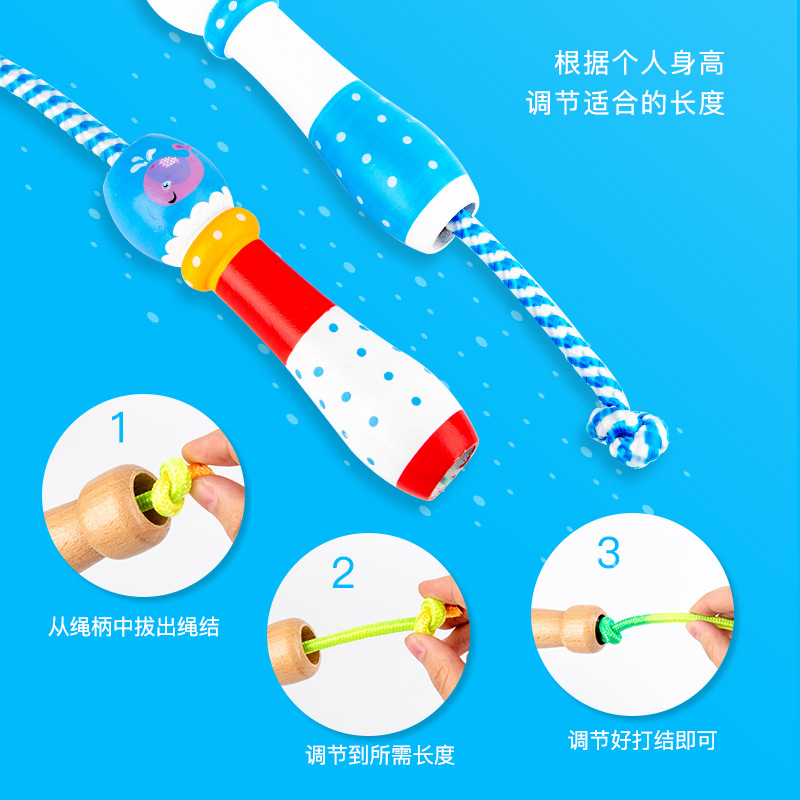 根据个人身高
调节适合的长度

1
从绳柄中拔出绳结

2
调节到所需长度

3
调节好打结即可