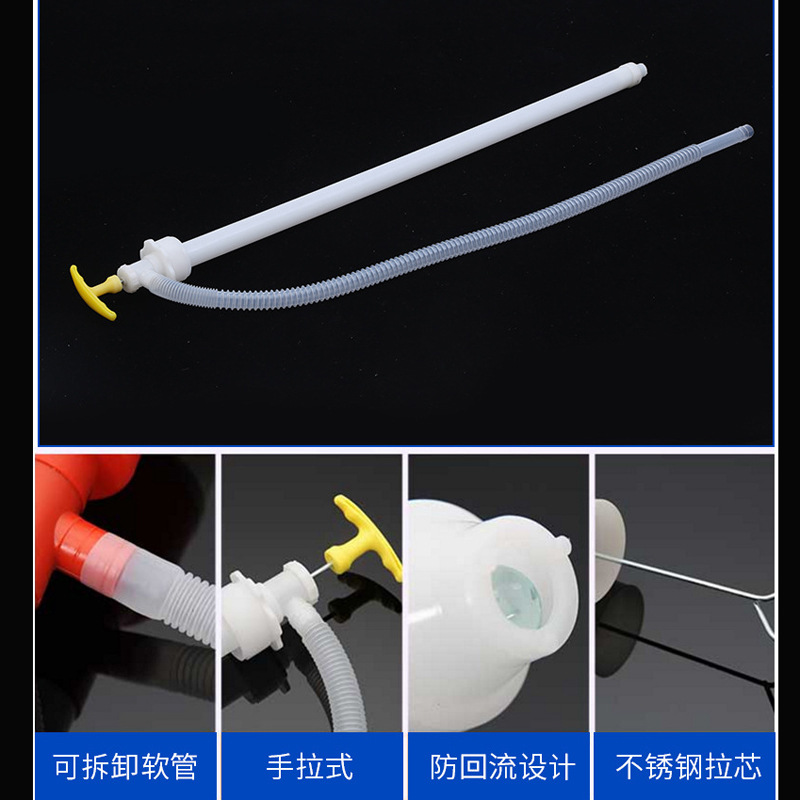 可拆卸软管

手拉式

防回流设计

不锈钢拉芯