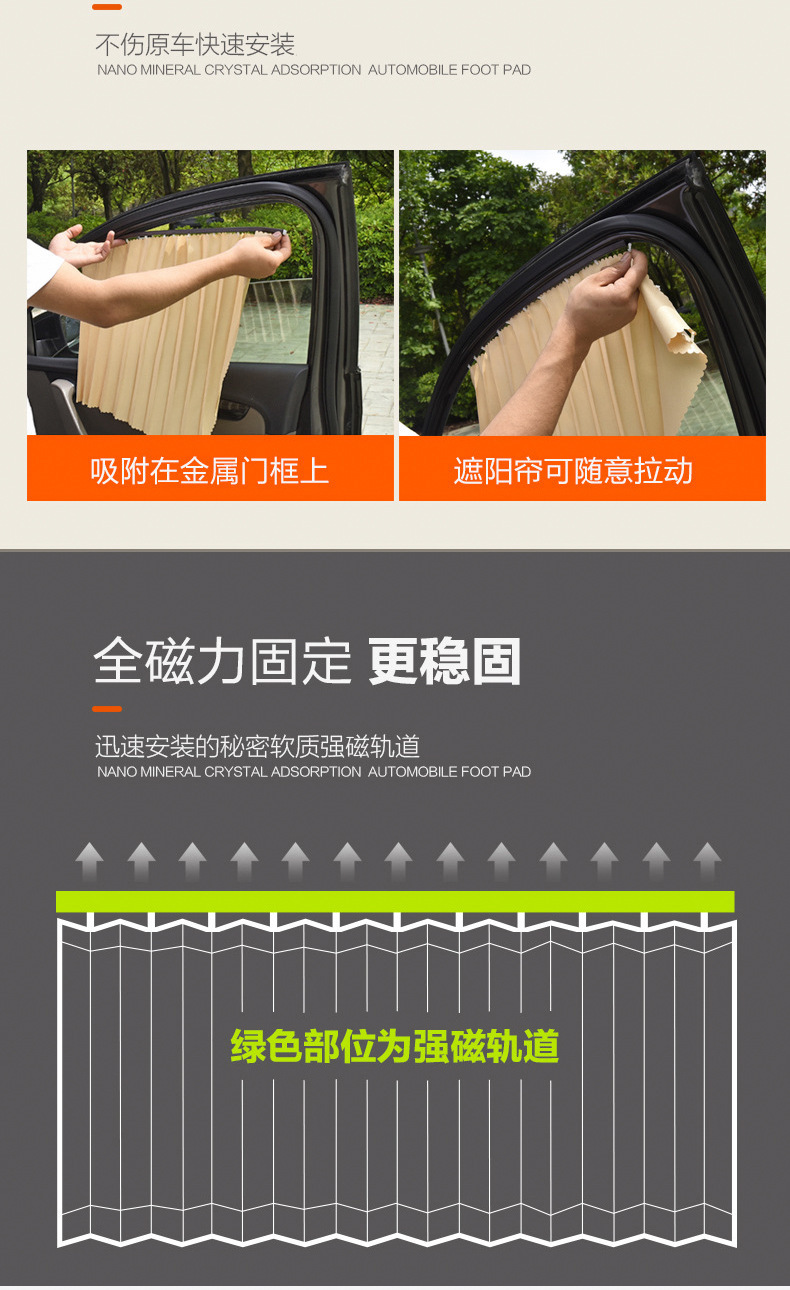 不伤原车快速安装
NANO MINERAL CRYSTAL ADSORPTION AUTOMOBILE FOOT PAD

吸附在金属门框上

遮阳帘可随意拉动

全磁力固定 更稳固

迅速安装的秘密软质强磁轨道
NANO MINERAL CRYSTAL ADSORPTION AUTOMOBILE FOOT PAD

绿色部位为强磁轨道