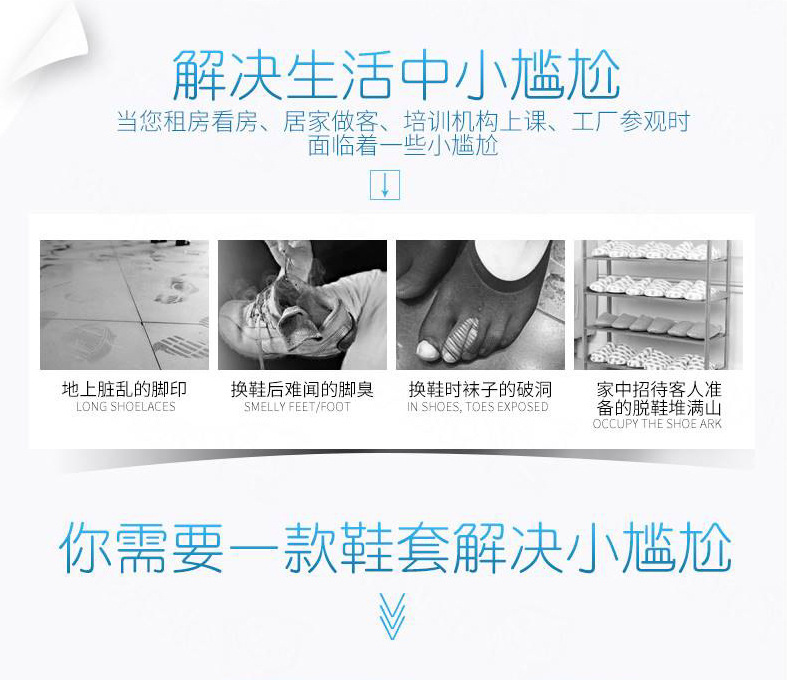 解决生活中小尴尬
当您租房看房、居家做客、培训机构上课、工厂参观时
面临着一些小尴尬

地上脏乱的脚印
LONG SHOELACES

换鞋后难闻的脚臭
SMELLY FEET/FOOT

换鞋时袜子的破洞
IN SHOES, TOES EXPOSED

家中招待客人准备的脱鞋堆满山
OCCUPY THE SHOE ARK

你需要一款鞋套解决小尴尬