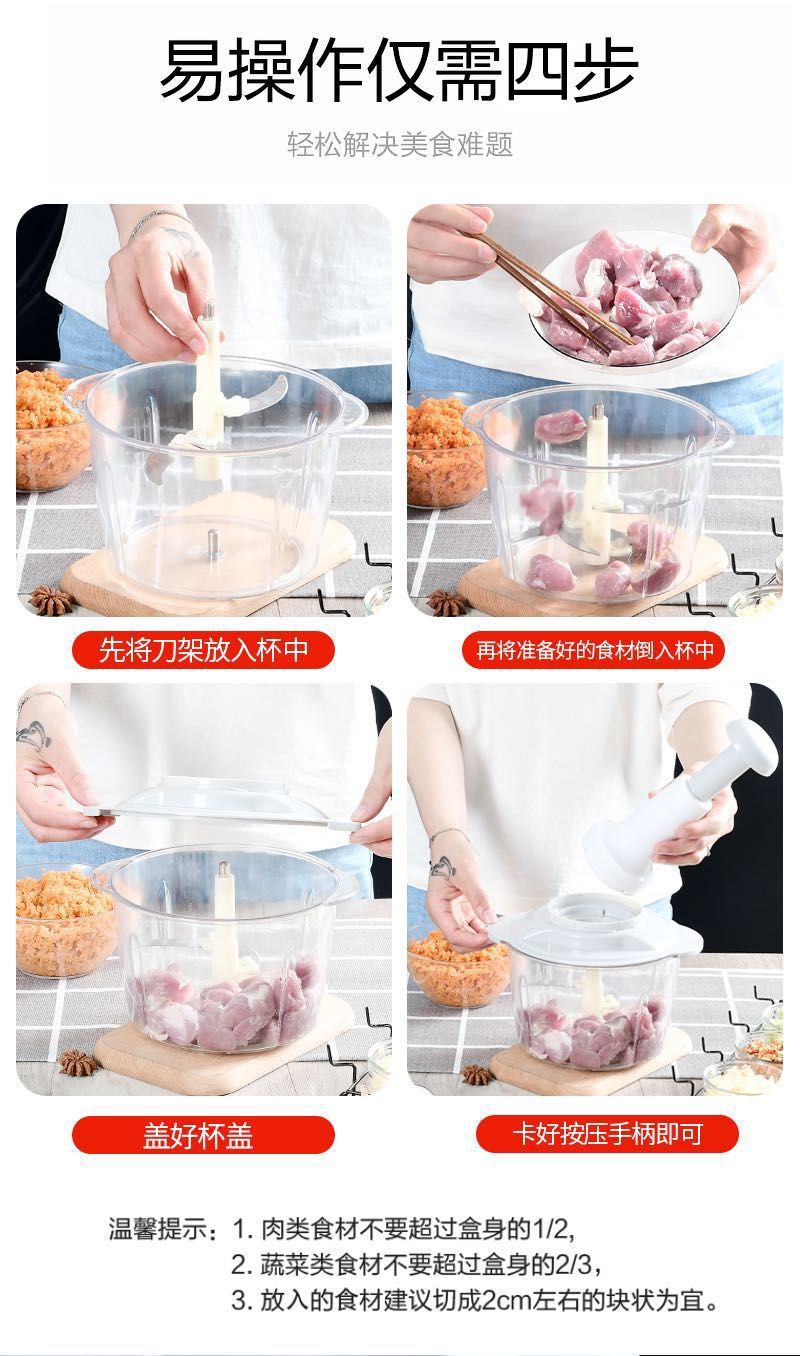 易操作仅需四步

轻松解决美食难题

先将刀架放入杯中

再将准备好的食材倒入杯中

盖好杯盖

卡好按压手柄即可

温馨提示：1. 肉类食材不要超过盒身的1/2,
2. 蔬菜类食材不要超过盒身的2/3，
3. 放入的食材建议切成2cm左右的块状为宜。