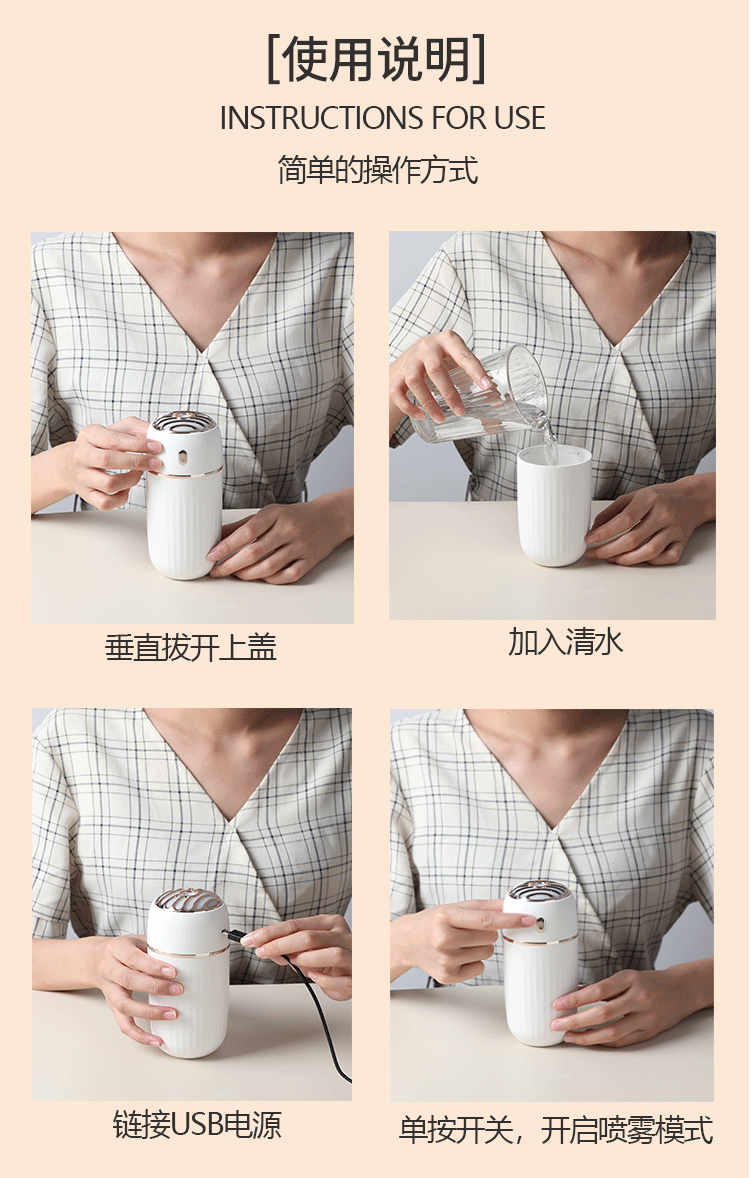 [使用说明]

INSTRUCTIONS FOR USE

简单的操作方式

垂直拔开上盖

加入清水

链接USB电源

单按开关，开启喷雾模式