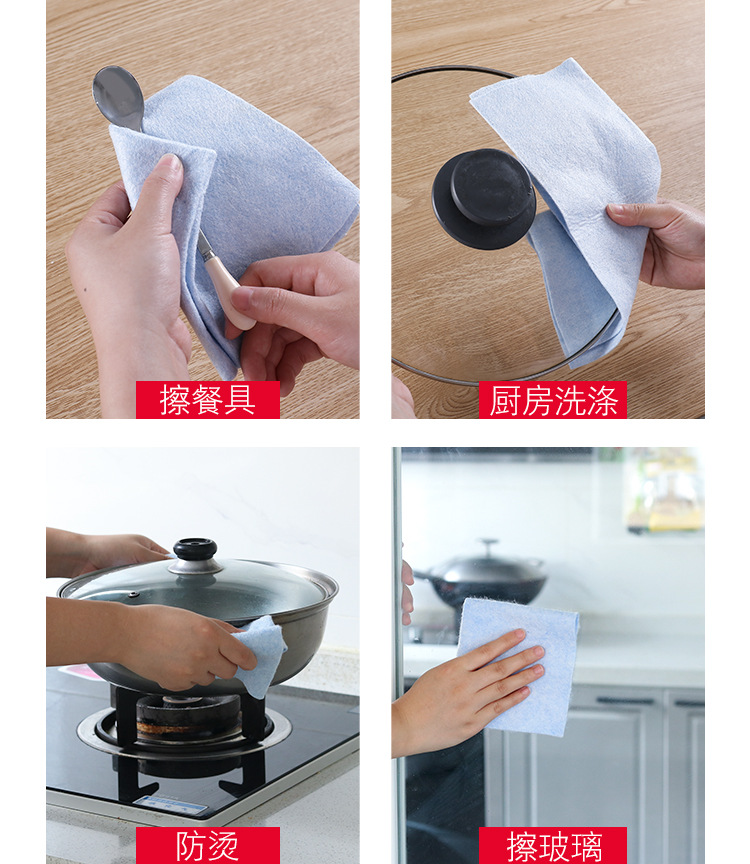 擦餐具

厨房洗涤

防烫

擦玻璃