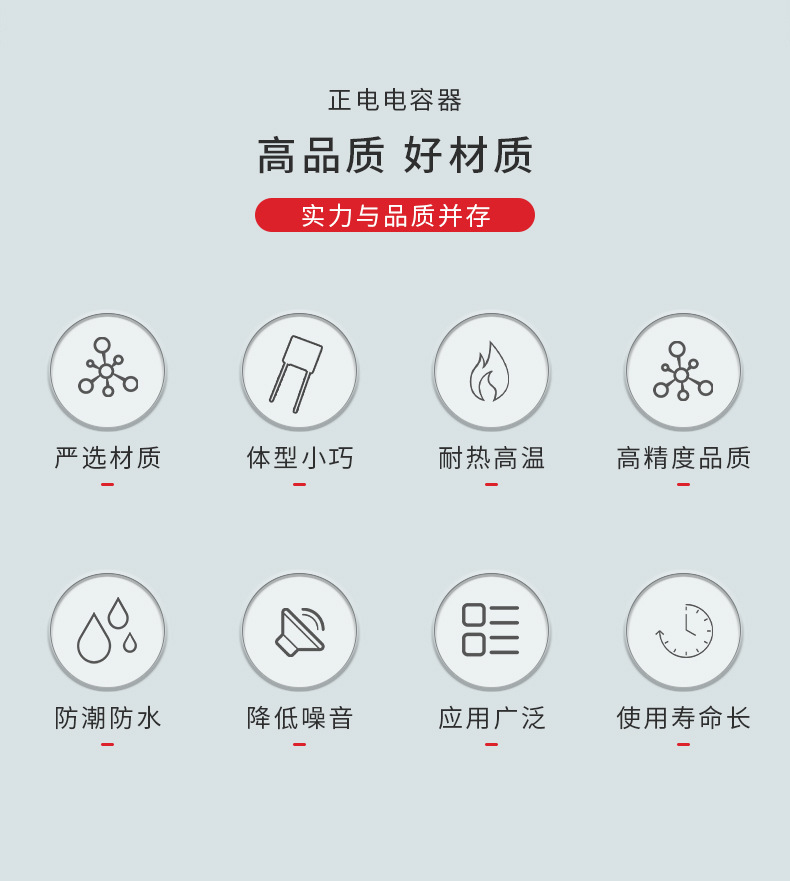 正电电容器

高品质 好材质

实力与品质并存

严选材质

体型小巧

耐热高温

高精度品质

防潮防水

降低噪音

应用广泛

使用寿命长