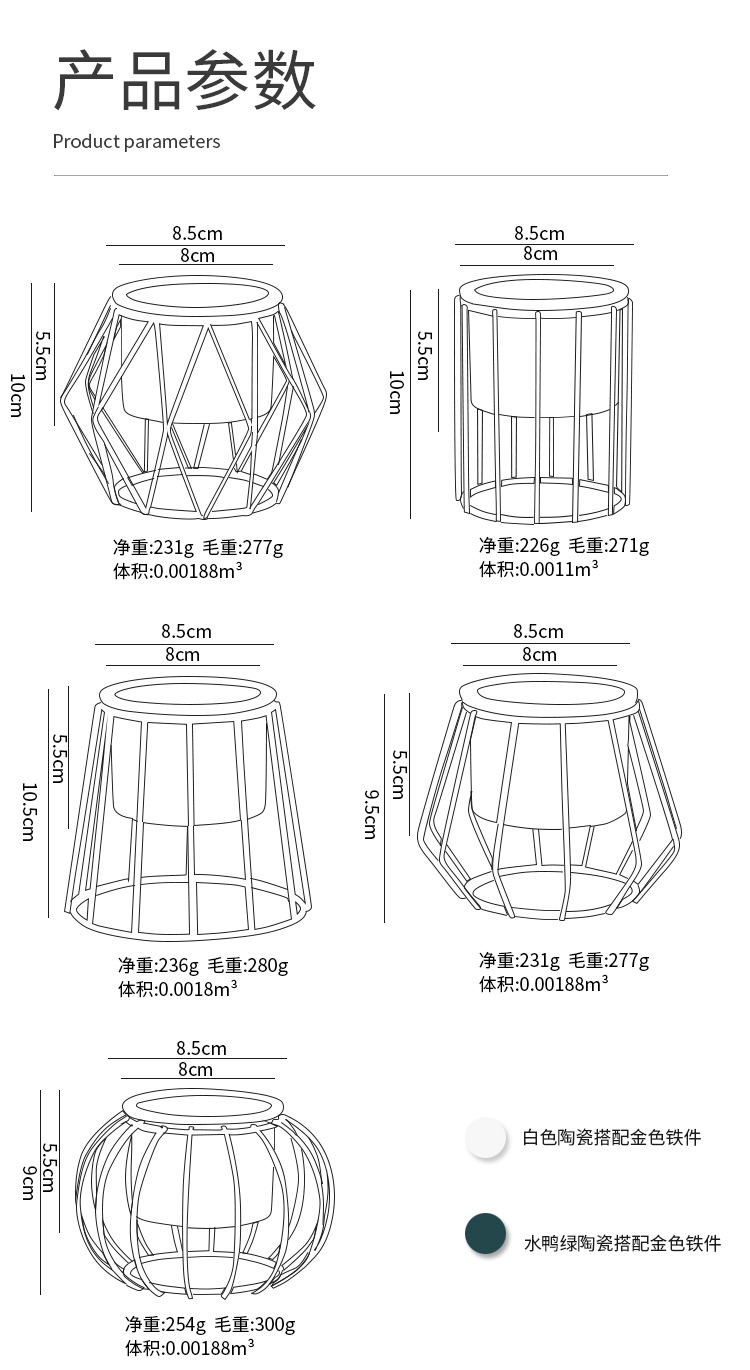 产品参数
Product parameters

8.5cm
8cm
5.5cm
10cm
净重:231g 毛重:277g
体积:0.00188m³

8.5cm
8cm
5.5cm
10cm
净重:226g 毛重:271g
体积:0.0011m³

8.5cm
8cm
5.5cm
10.5cm
净重:236g 毛重:280g
体积:0.0018m³

8.5cm
8cm
5.5cm
9.5cm
净重:231g 毛重:277g
体积:0.00188m³

8.5cm
8cm
5.5cm
9cm
净重:254g 毛重:300g
体积:0.00188m³

白色陶瓷搭配金色铁件

水鸭绿陶瓷搭配金色铁件