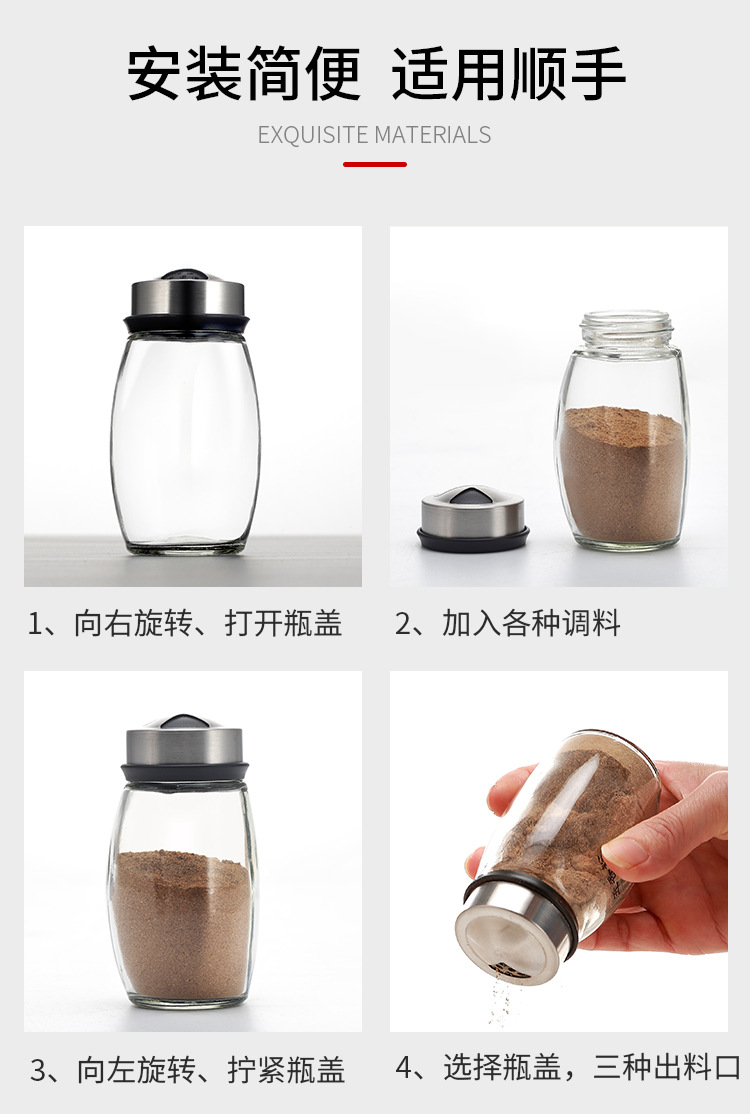 安装简便 适用顺手

EXQUISITE MATERIALS

1、向右旋转、打开瓶盖

2、加入各种调料

3、向左旋转、拧紧瓶盖

4、选择瓶盖，三种出料口