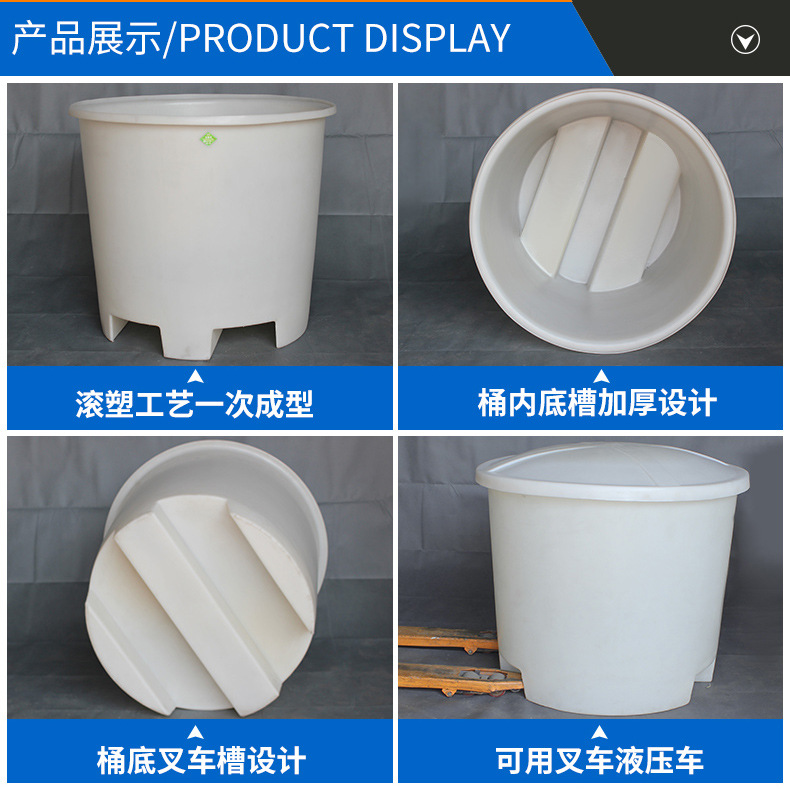 产品展示/PRODUCT DISPLAY

滚塑工艺一次成型

桶内底槽加厚设计

桶底叉车槽设计

可用叉车液压车