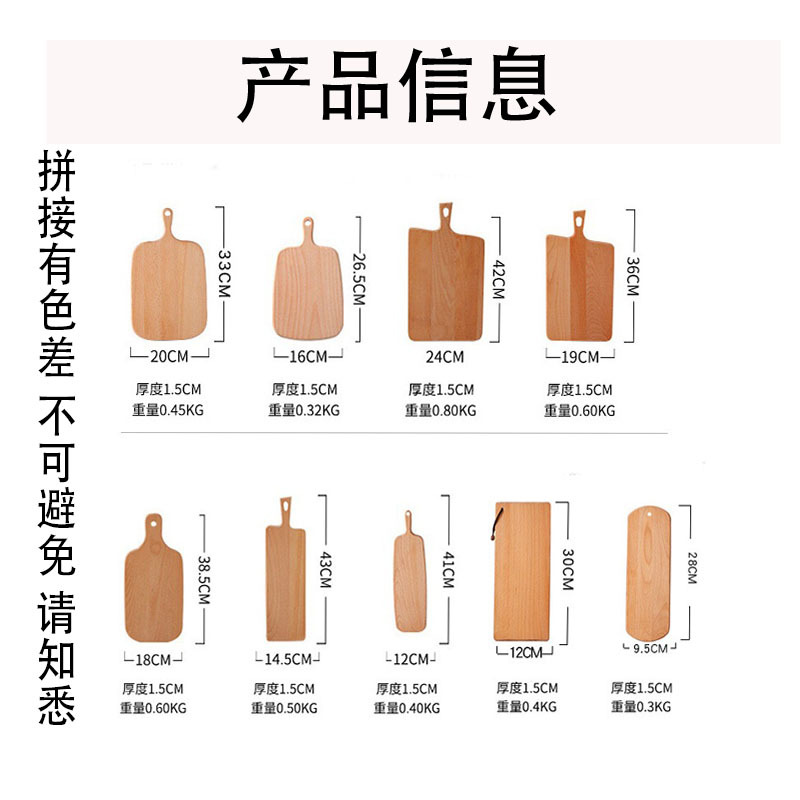 产品信息

拼接有色差 不可避免 请知悉

33CM
20CM
厚度1.5CM
重量0.45KG

26.5CM
16CM
厚度1.5CM
重量0.32KG

42CM
24CM
厚度1.5CM
重量0.80KG

36CM
19CM
厚度1.5CM
重量0.60KG

38.5CM
18CM
厚度1.5CM
重量0.60KG

43CM
14.5CM
厚度1.5CM
重量0.50KG

41CM
12CM
厚度1.5CM
重量0.40KG

30CM
12CM
厚度1.5CM
重量0.4KG

28CM
9.5CM
厚度1.5CM
重量0.3KG