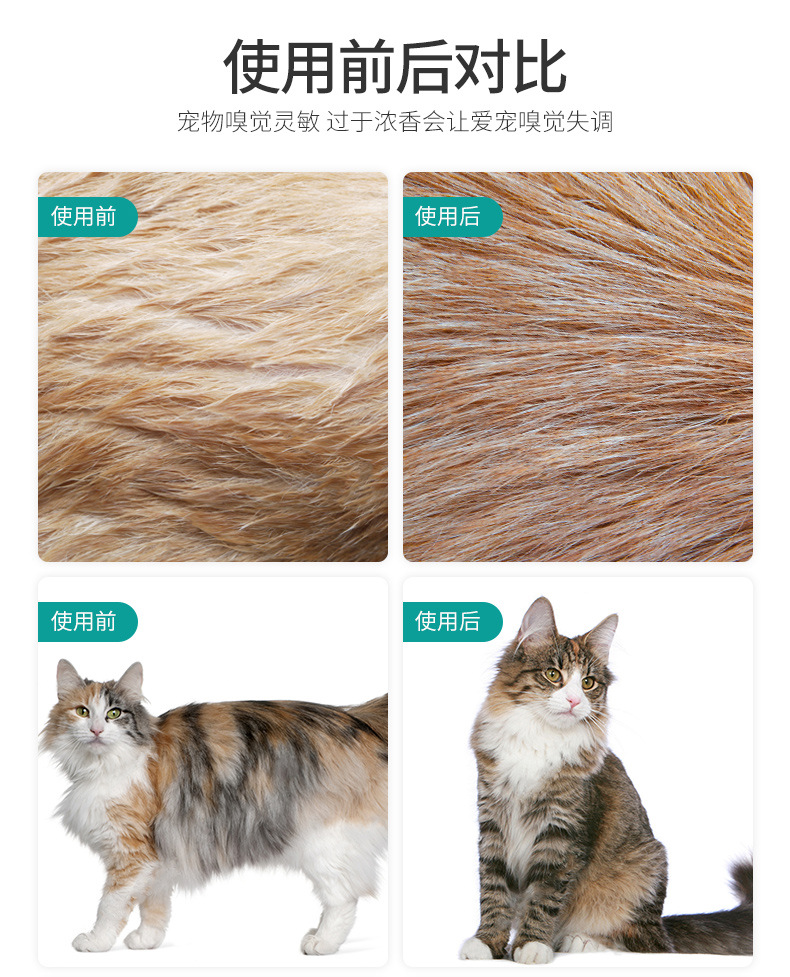 使用前后对比

宠物嗅觉灵敏 过于浓香会让爱宠嗅觉失调

使用前

使用后

使用前

使用后