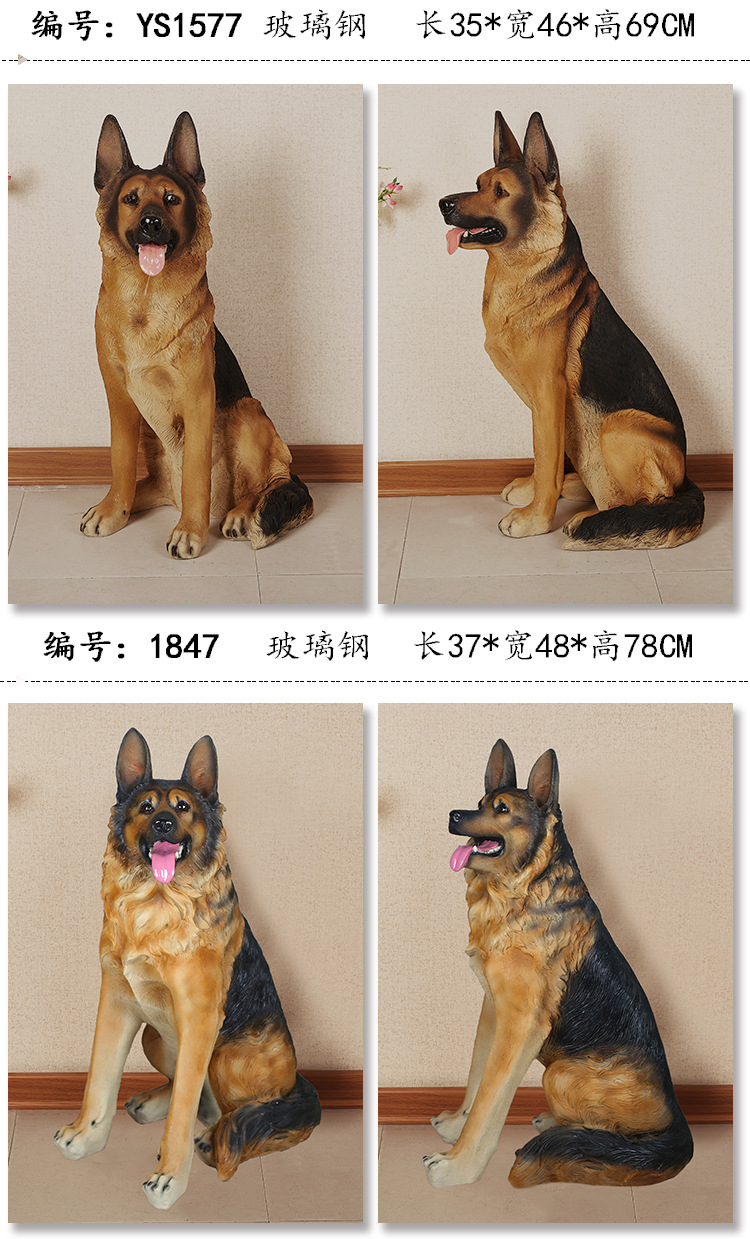 编号：YS1577 玻璃钢 长35*宽46*高69CM

编号：1847 玻璃钢 长37*宽48*高78CM